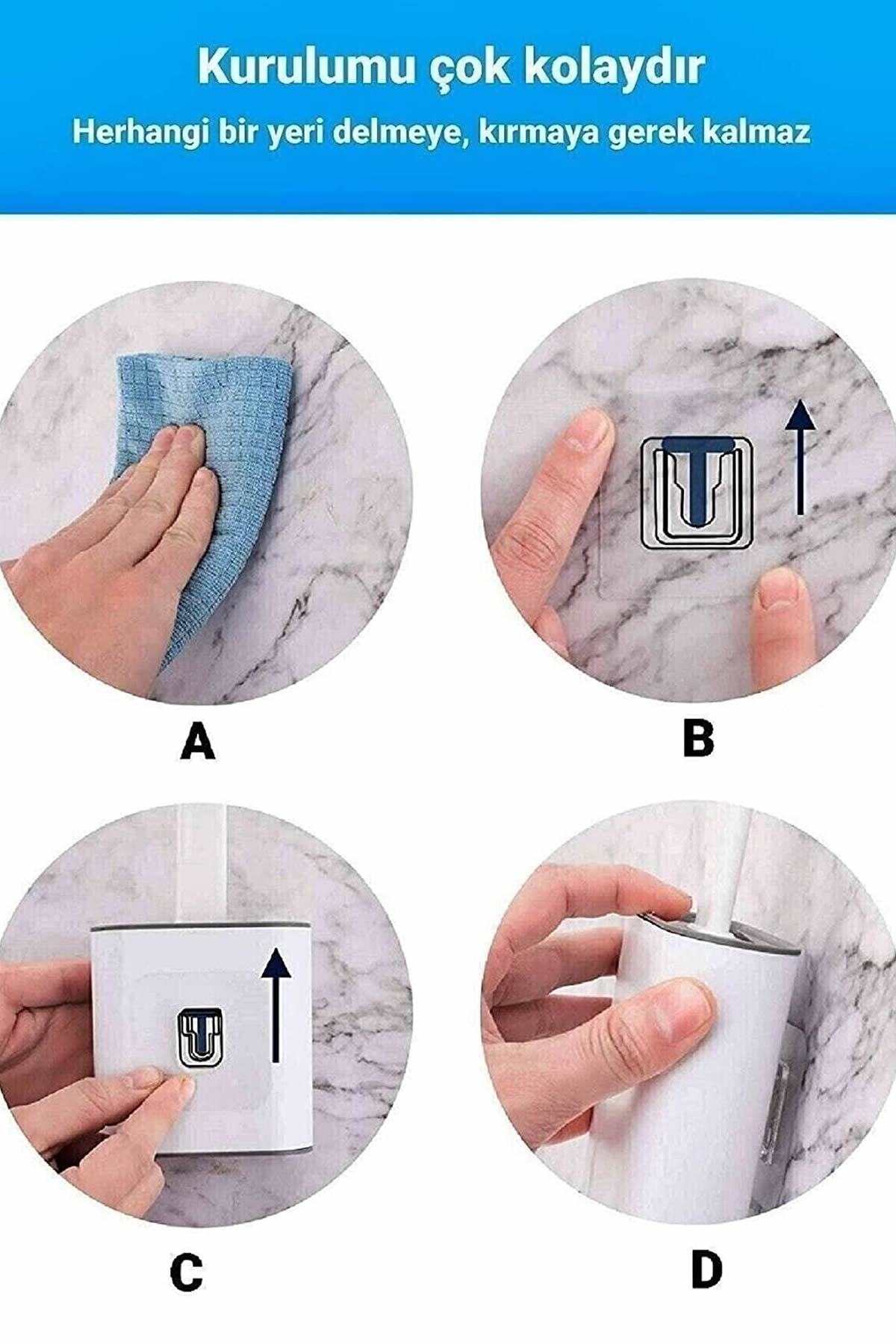 Kurulumu çok kolaydır
Herhangi bir yeri delmeye, kırmaya gerek kalmaz

A

B

C

D