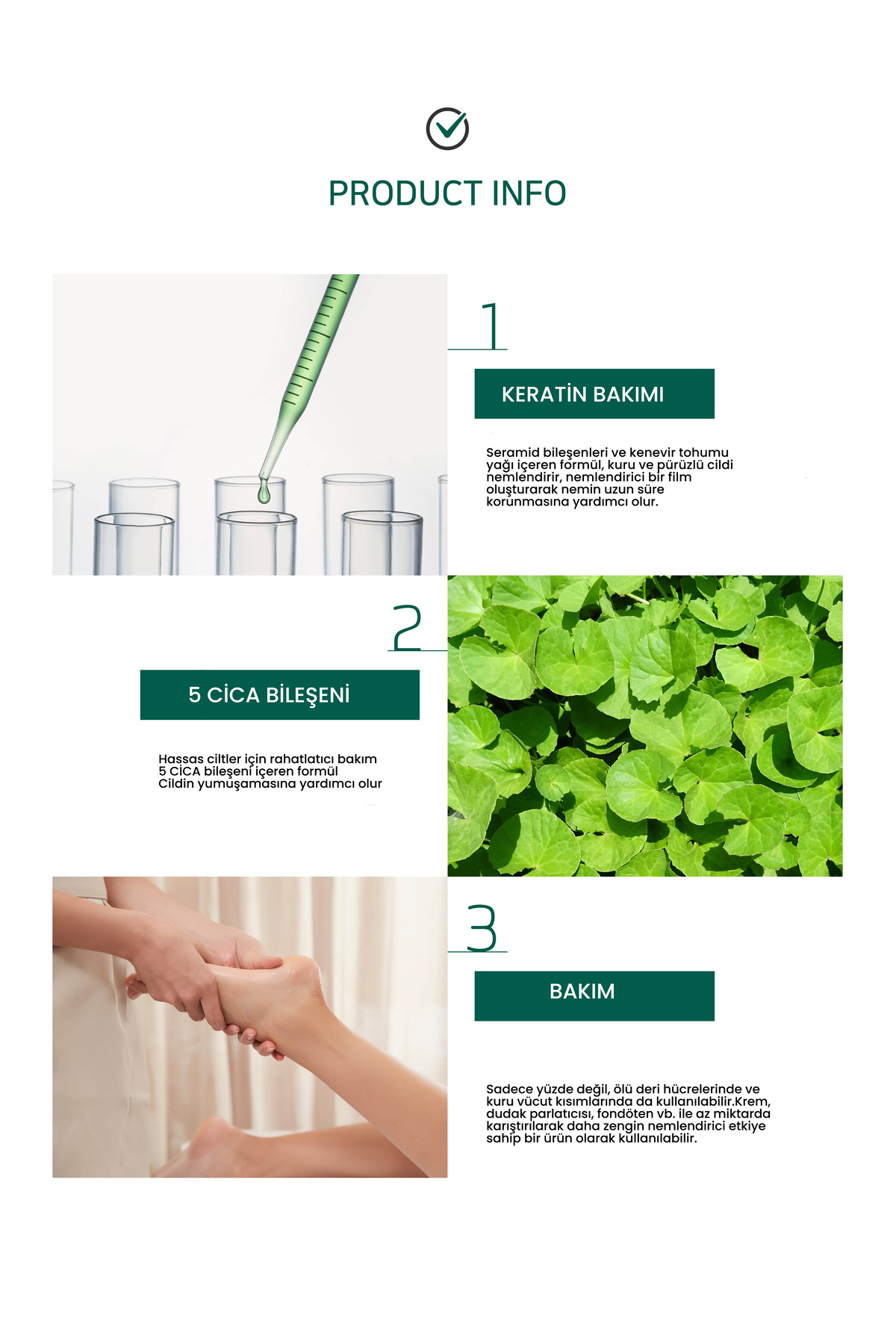 PRODUCT INFO

1

KERATİN BAKIMI

Seramid bileşenleri ve kenevir tohumu yağı içeren formül, kuru ve pürüzlü cildi nemlendirir, nemlendirici bir film oluşturarak nemin uzun süre korunmasına yardımcı olur.

2

5 CİCA BİLEŞENİ

Hassas ciltler için rahatlatıcı bakım
5 CİCA bileşeni içeren formül
Cildin yumuşamasına yardımcı olur

3

BAKIM

Sadece yüzde değil, ölü deri hücrelerinde ve kuru vücut kısımlarında da kullanılabilir.Krem, dudak parlatıcısı, fondöten vb. ile az miktarda karıştırılarak daha zengin nemlendirici etkiye sahip bir ürün olarak kullanılabilir.