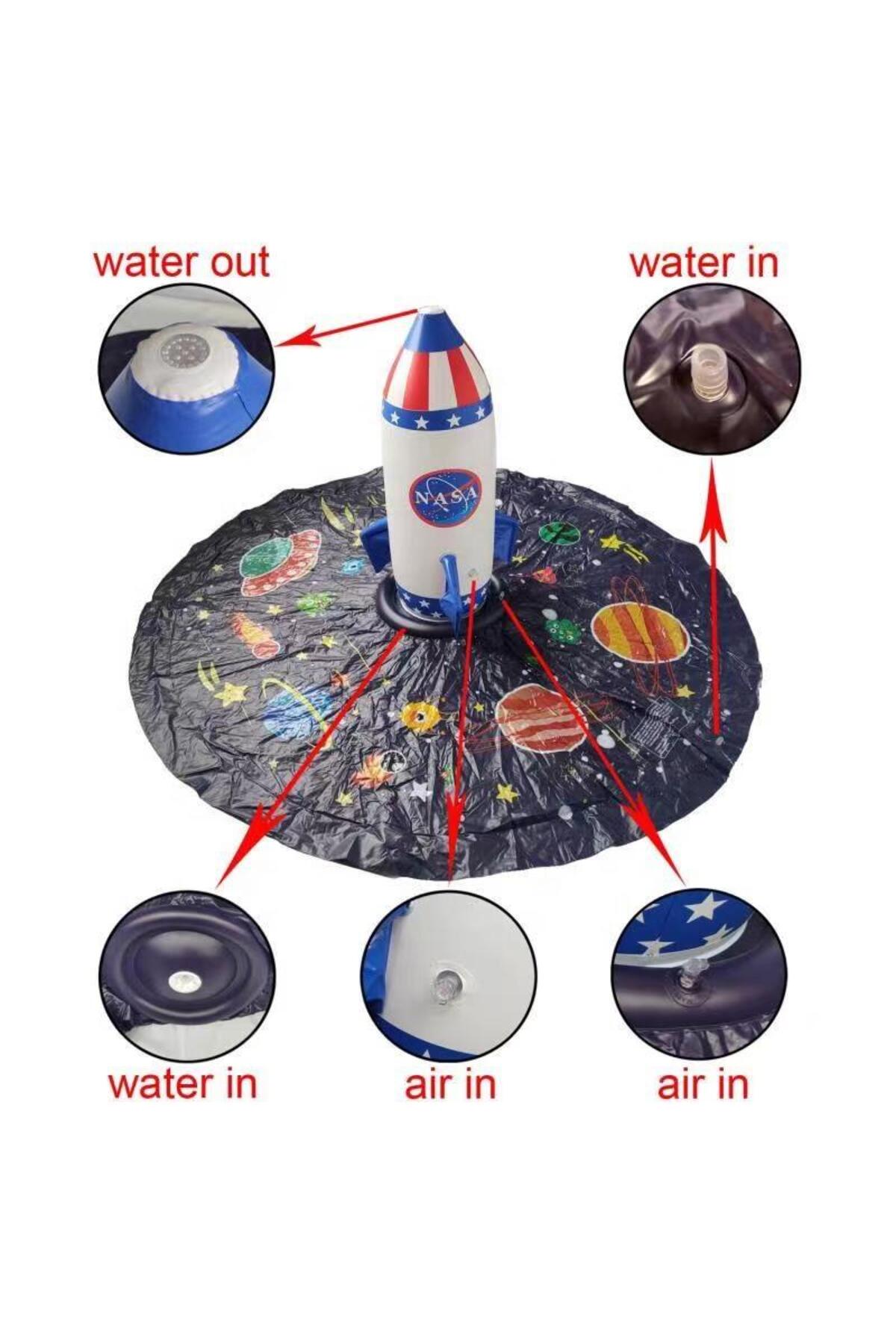 water out

water in

NASA

water in

air in

air in