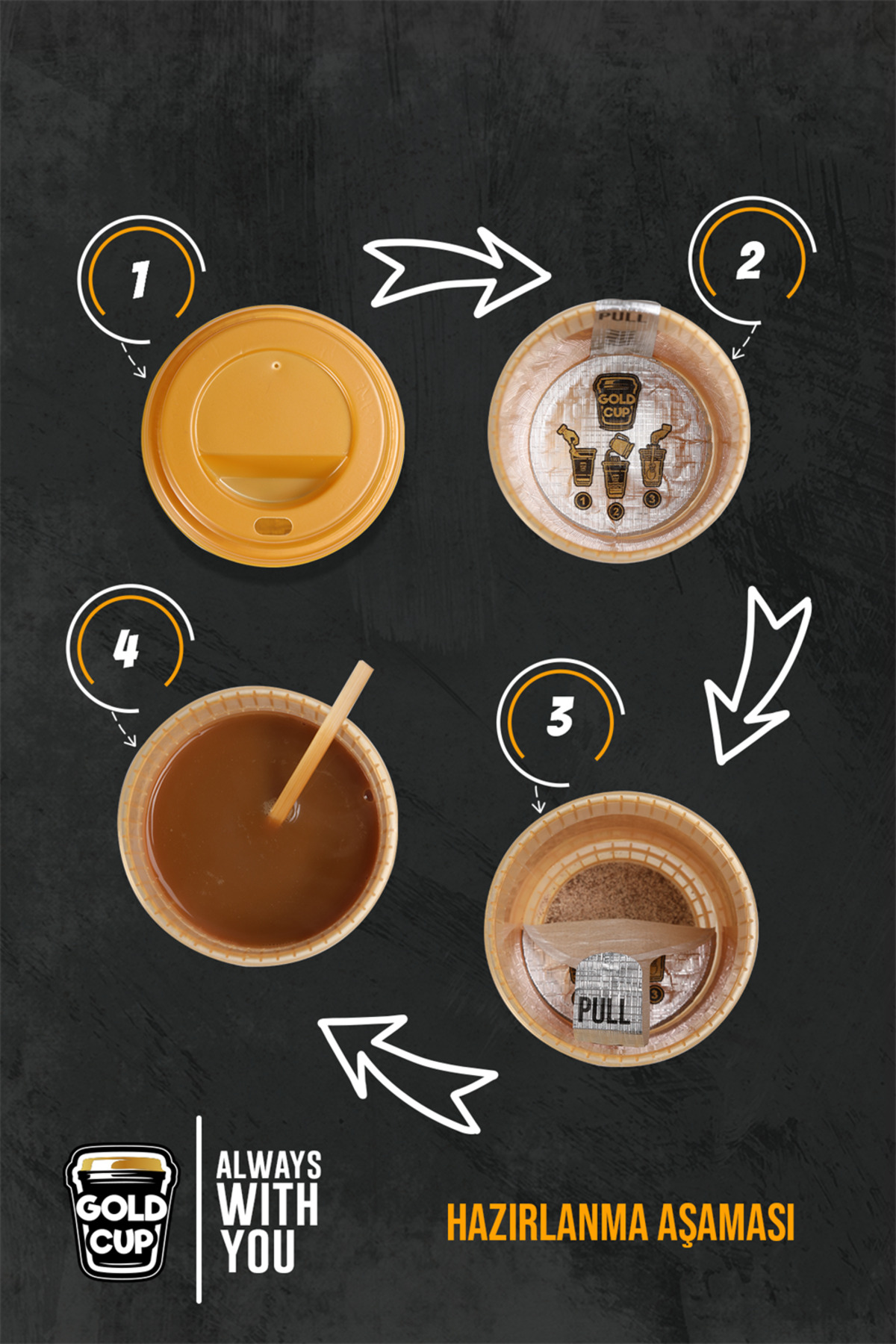 1

2

PULL

GOLD CUP

1 2 3

4

3

PULL

GOLD CUP

ALWAYS WITH YOU

HAZIRLANMA AŞAMASI