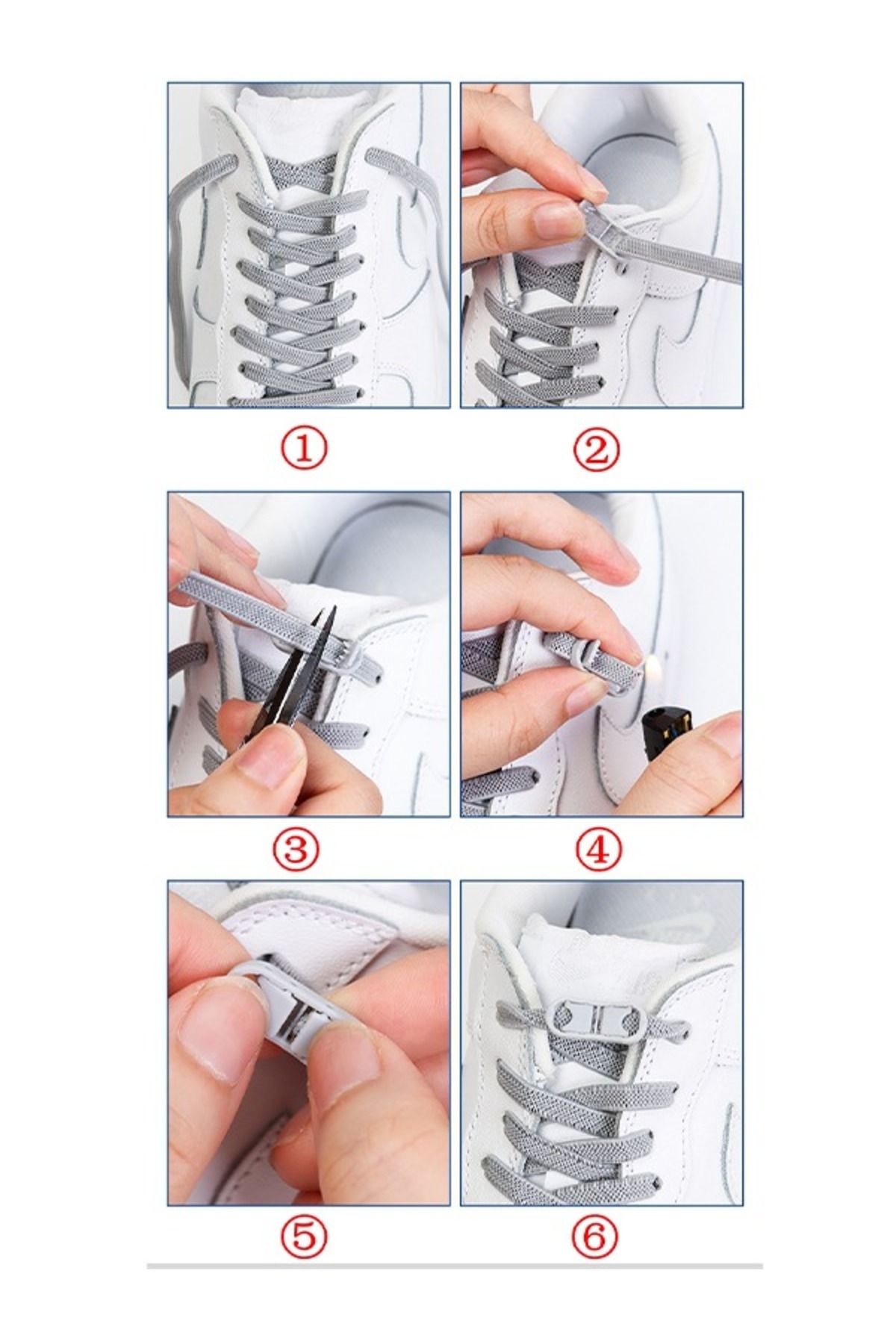 ①
②
③
④
⑤
⑥