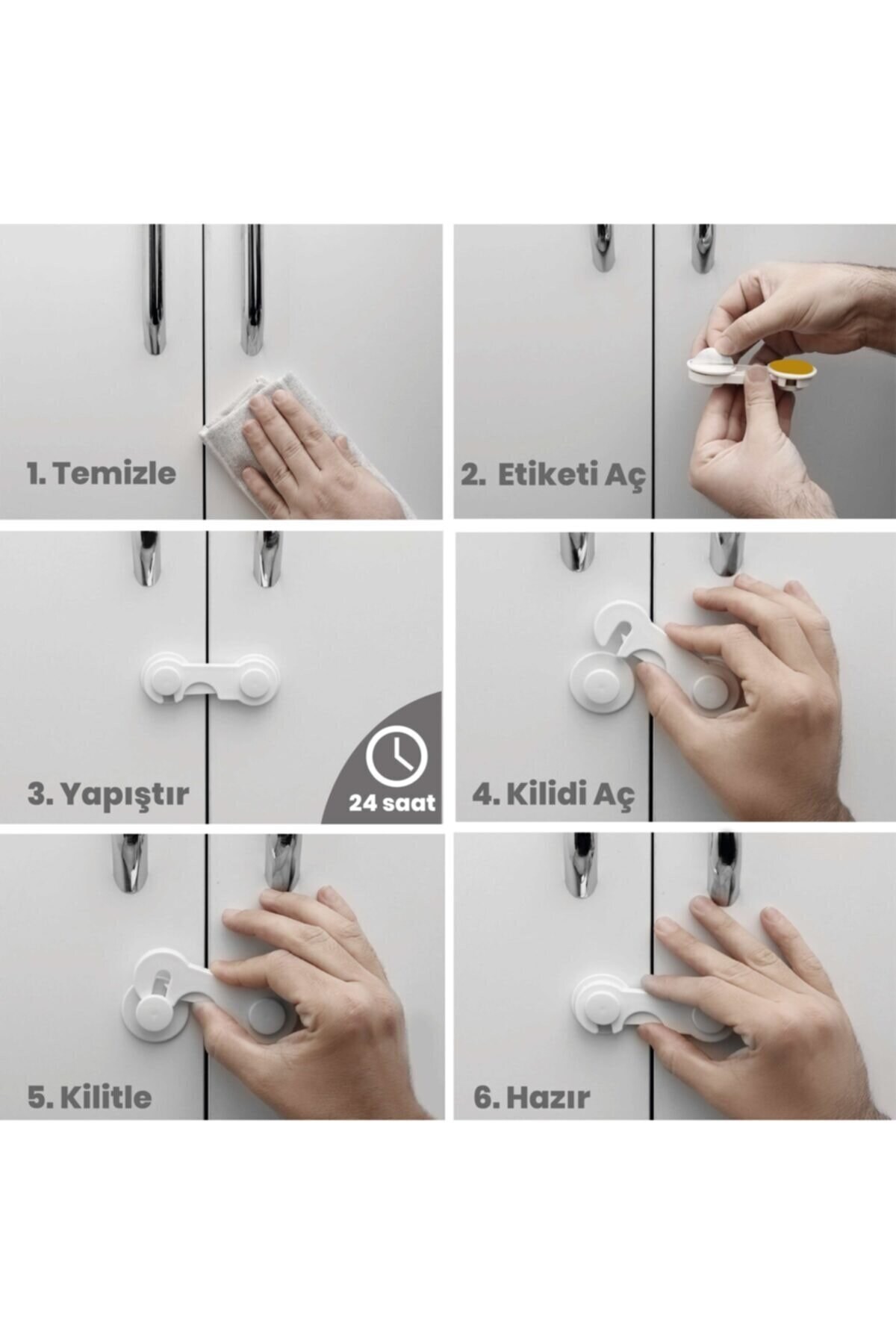 1. Temizle

2. Etiketi Aç

3. Yapıştır

24 saat

4. Kilidi Aç

5. Kilitle

6. Hazır