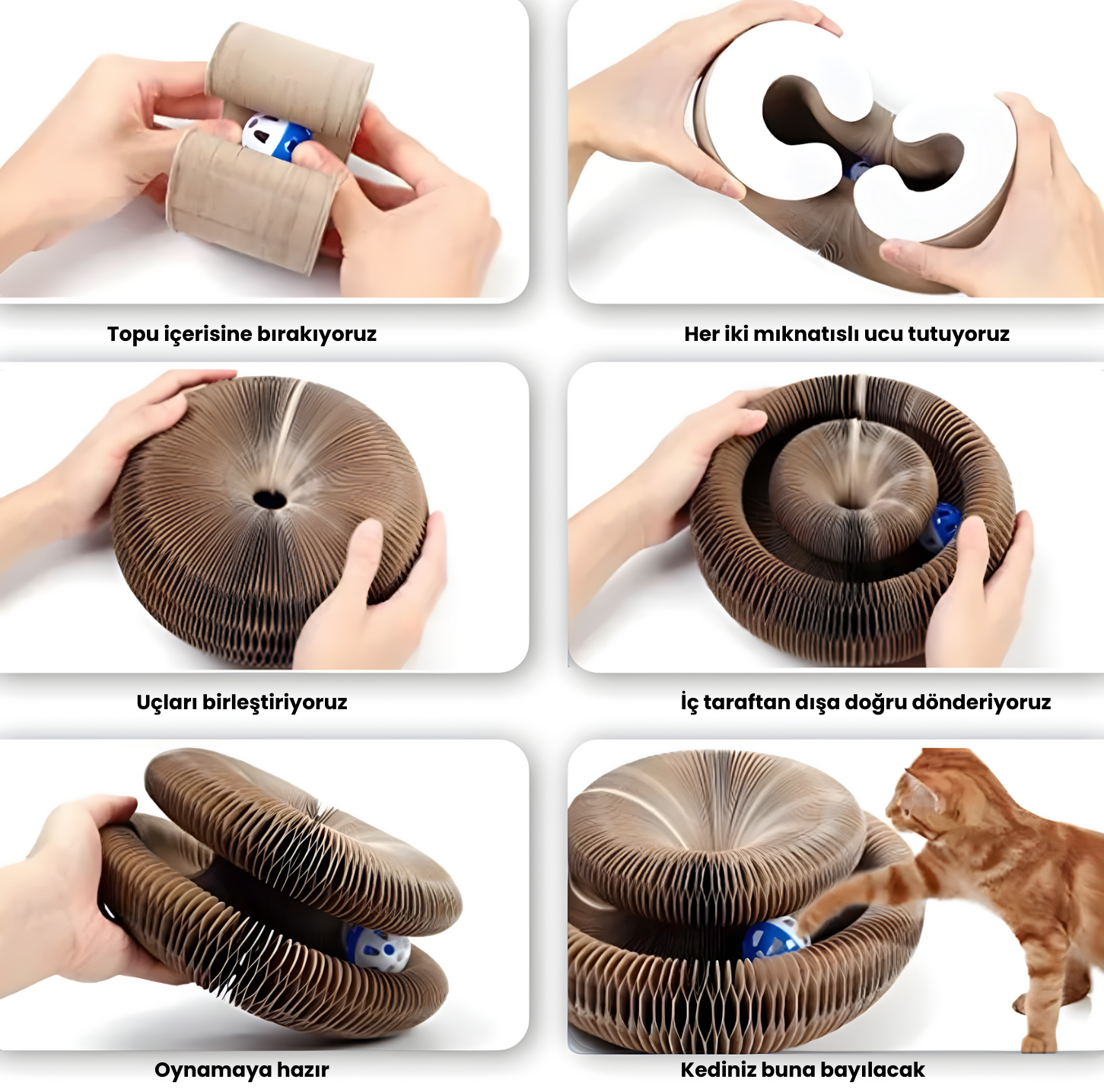 Topu içerisine bırakıyoruz

Her iki mıknatıslı ucu tutuyoruz

Uçları birleştiriyoruz

İç taraftan dışa doğru dönderiyoruz

Oynamaya hazır

Kediniz buna bayılacak