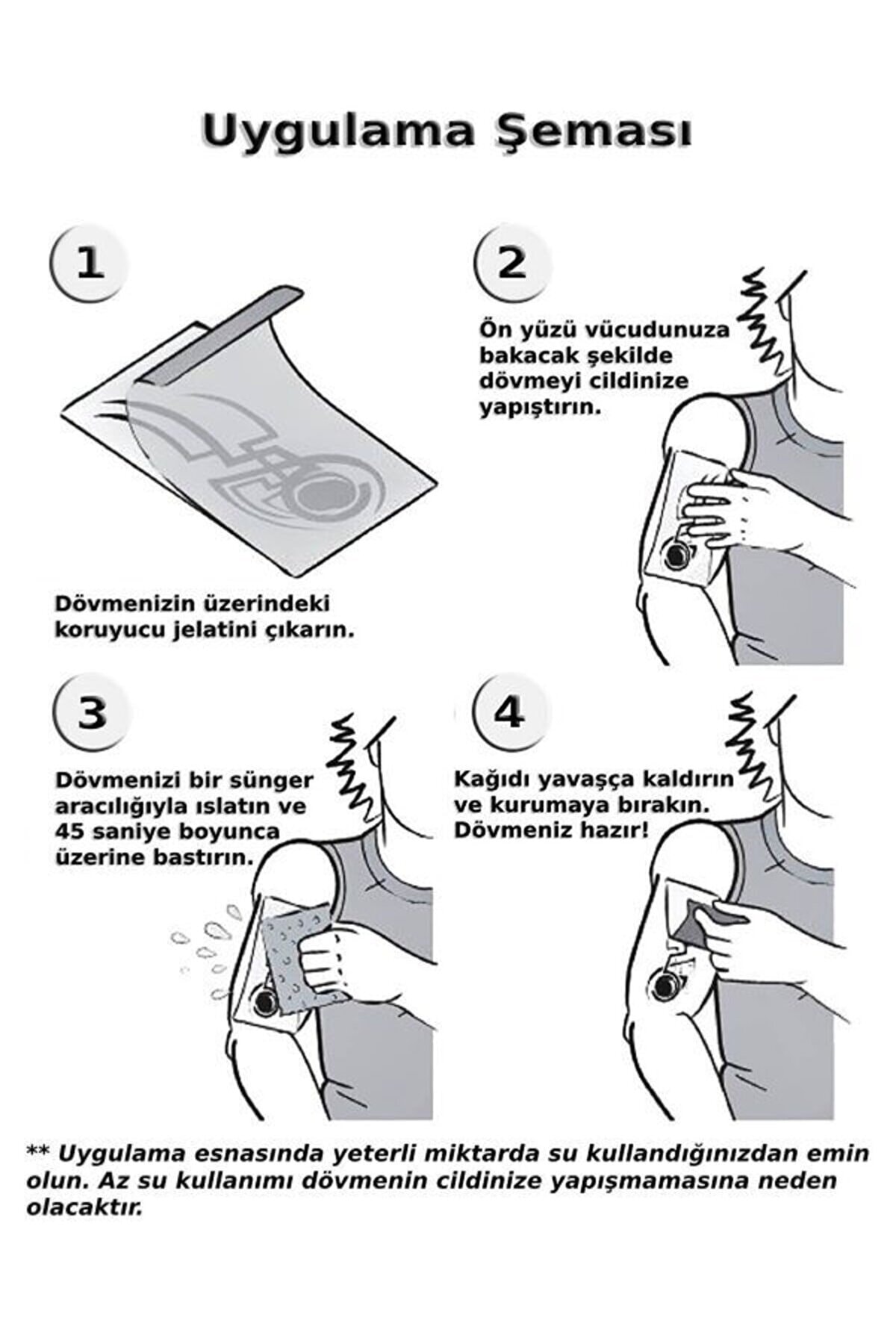 Uygulama Şeması

1

Dövmenizin üzerindeki koruyucu jelatini çıkarın.

2

Ön yüzü vücudunuza bakacak şekilde dövmeyi cildinize yapıştırın.

3

Dövmenizi bir sünger aracılığıyla ıslatın ve 45 saniye boyunca üzerine bastırın.

4

Kağıdı yavaşça kaldırın ve kurumaya bırakın. Dövmeniz hazır!

** Uygulama esnasında yeterli miktarda su kullandığınızdan emin olun. Az su kullanımı dövmenin cildinize yapışmamasına neden olacaktır.