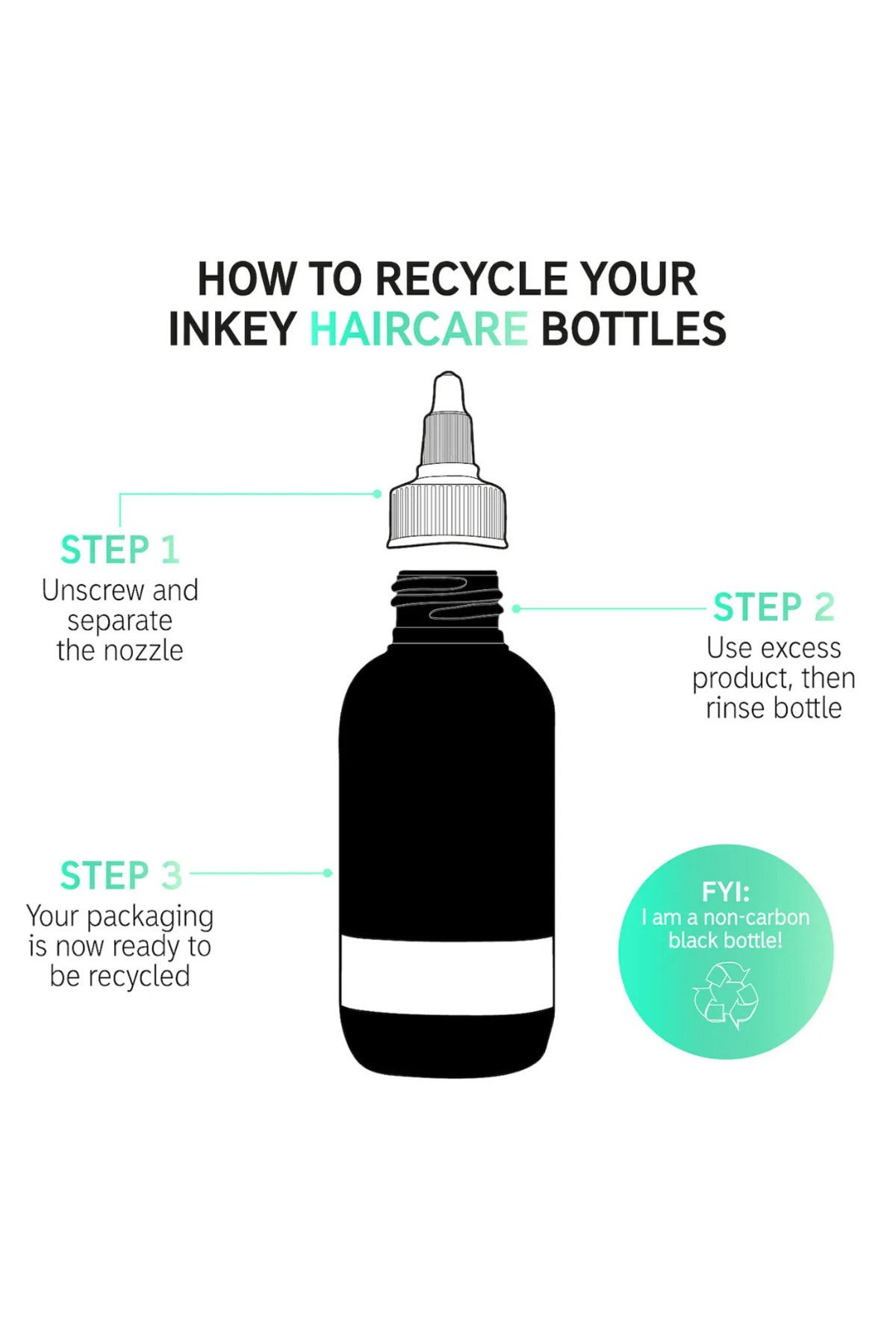 HOW TO RECYCLE YOUR INKEY HAIRCARE BOTTLES

STEP 1
Unscrew and separate the nozzle

STEP 2
Use excess product, then rinse bottle

STEP 3
Your packaging is now ready to be recycled

FYI:
I am a non-carbon black bottle!