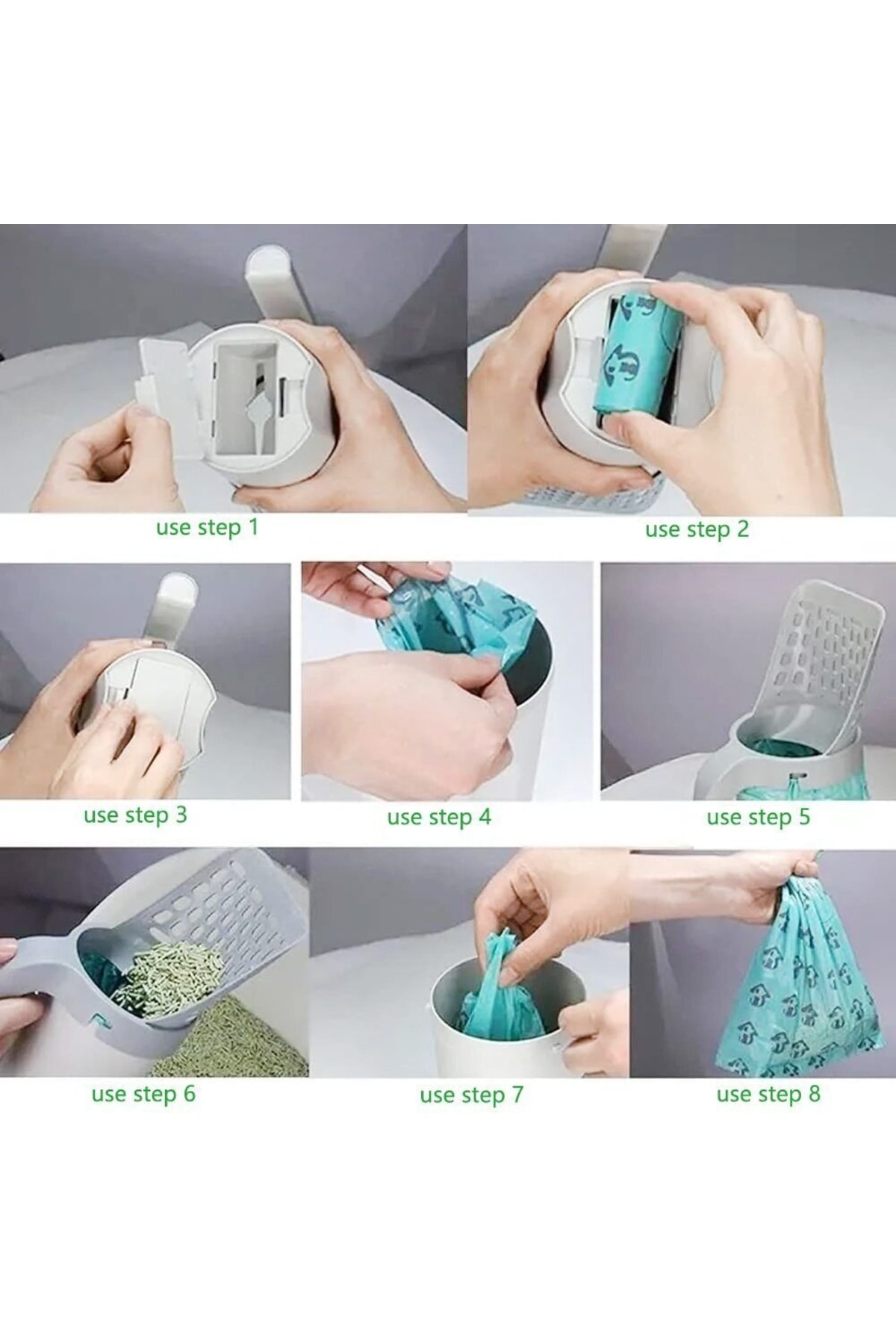 use step 1

use step 2

use step 3

use step 4

use step 5

use step 6

use step 7

use step 8