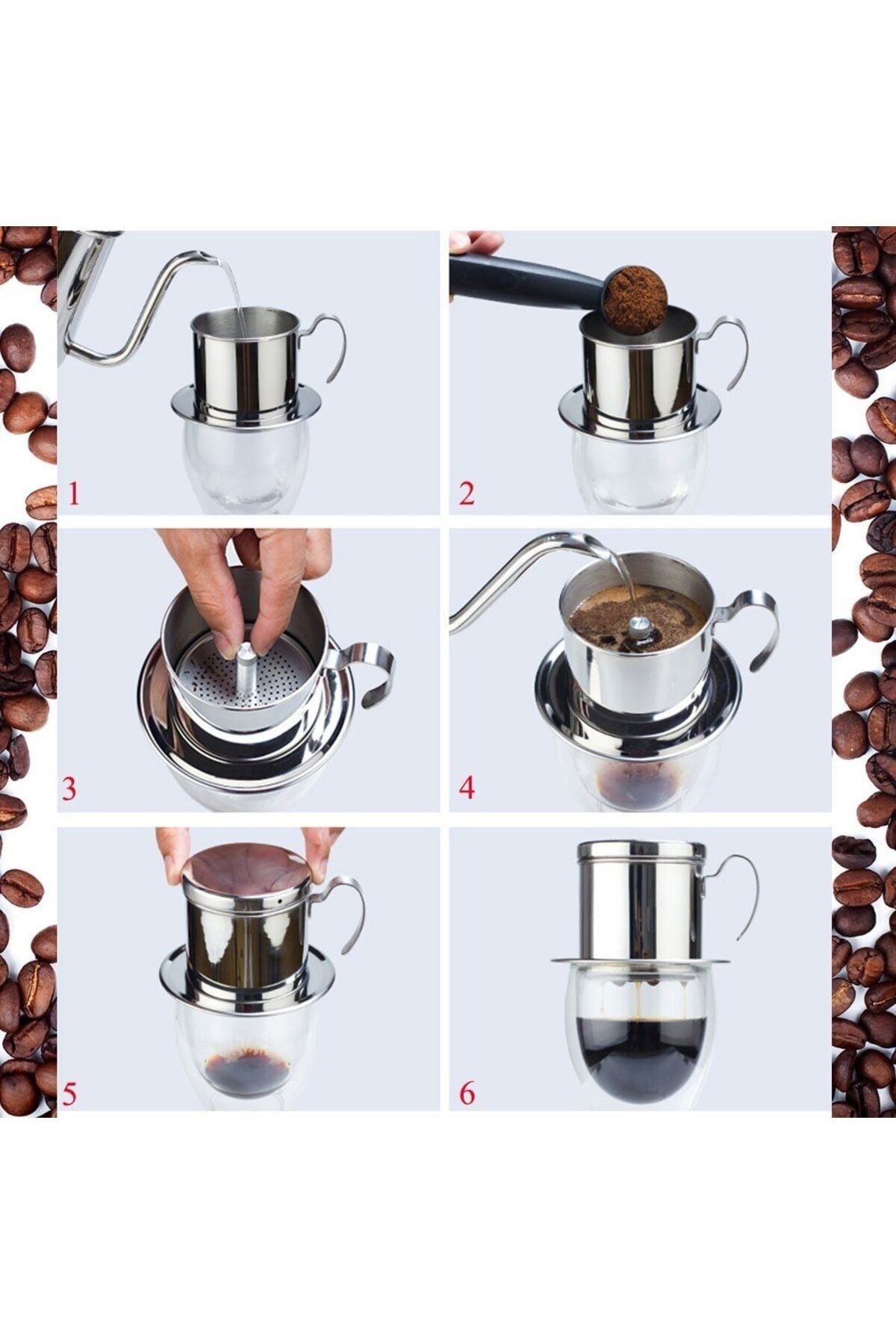 1

2

3

4

5

6