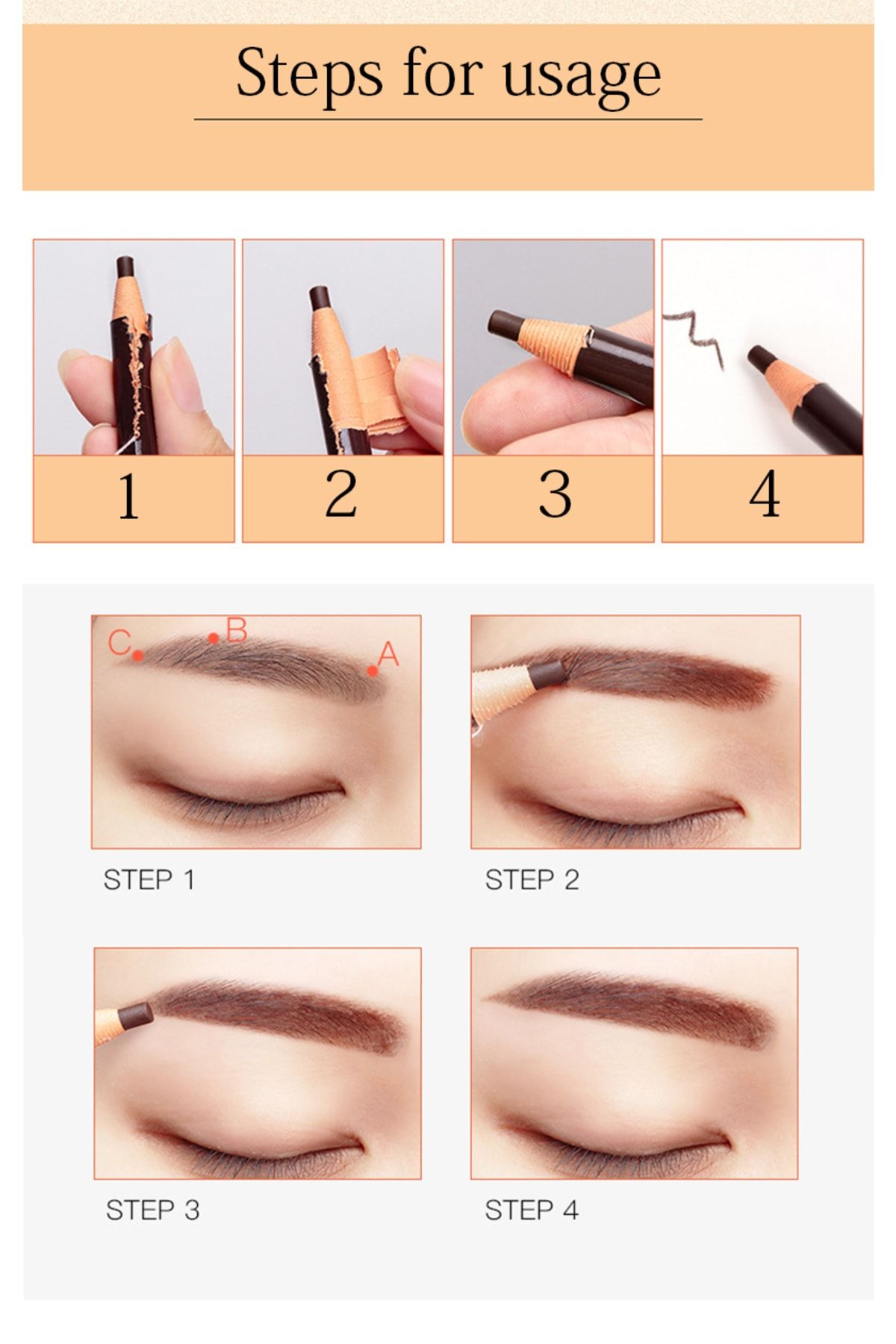 Steps for usage

1

2

3

4

C B A

STEP 1

STEP 2

STEP 3

STEP 4