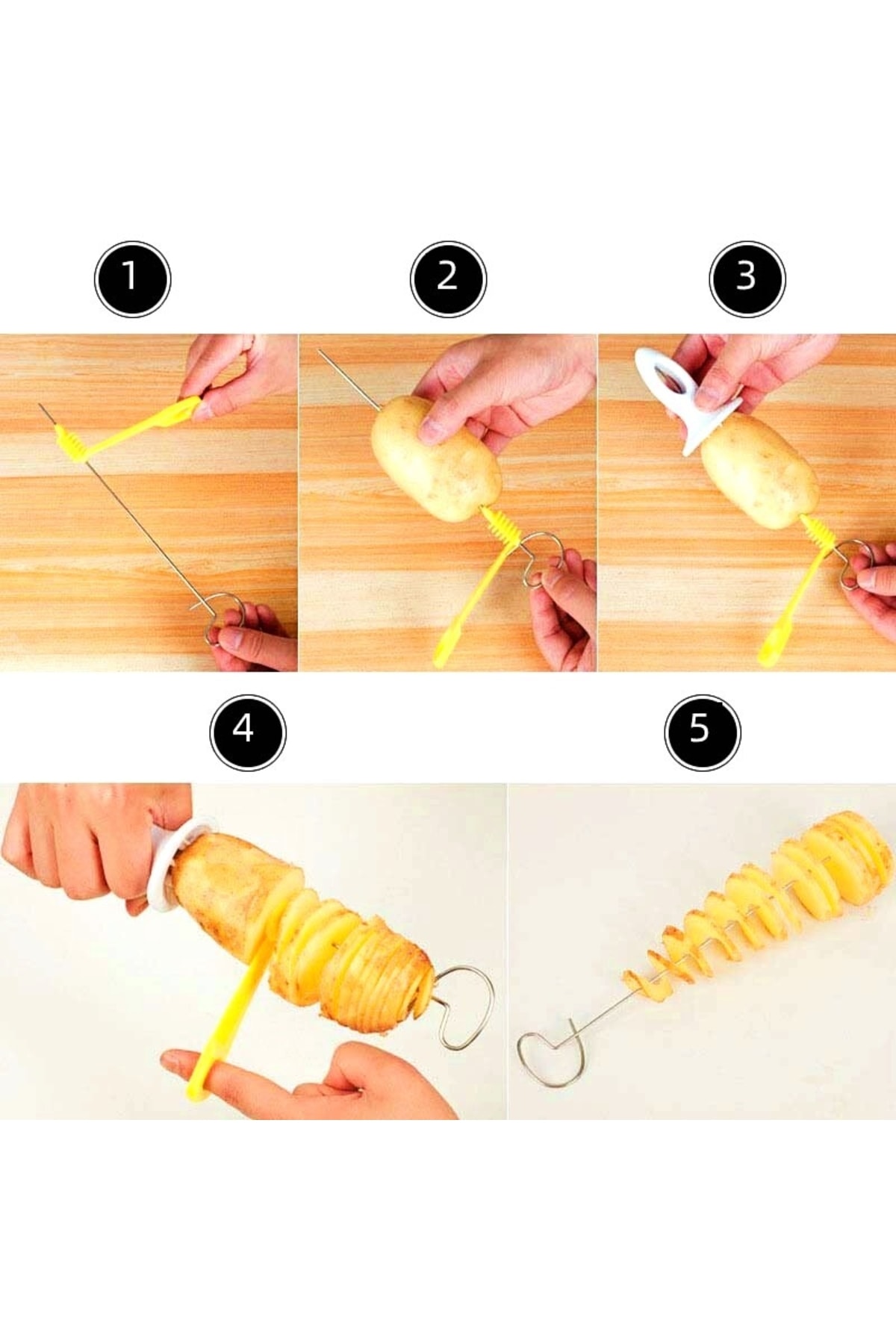 1

2

3

4

5