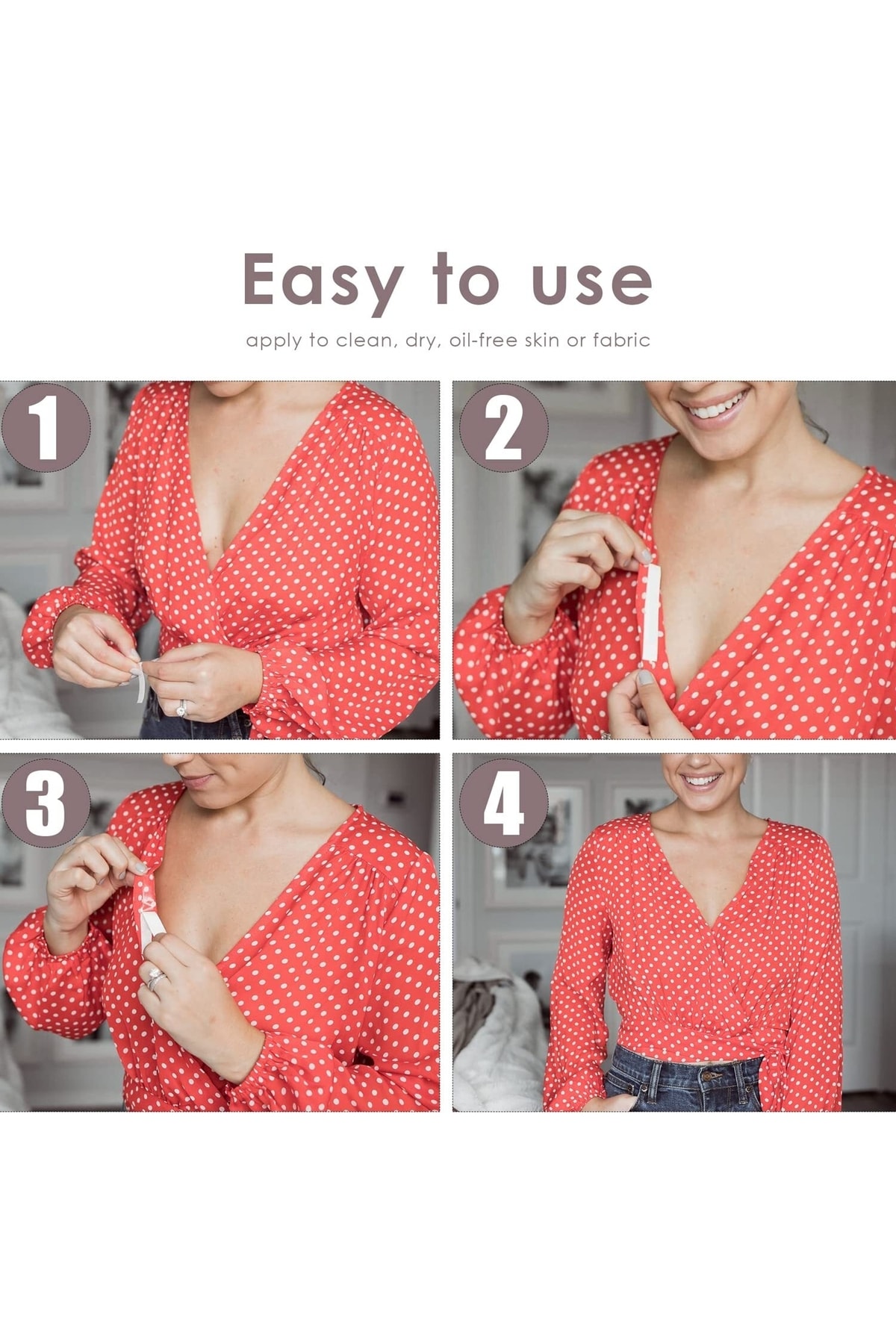 Easy to use

apply to clean, dry, oil-free skin or fabric

1

2

3

4