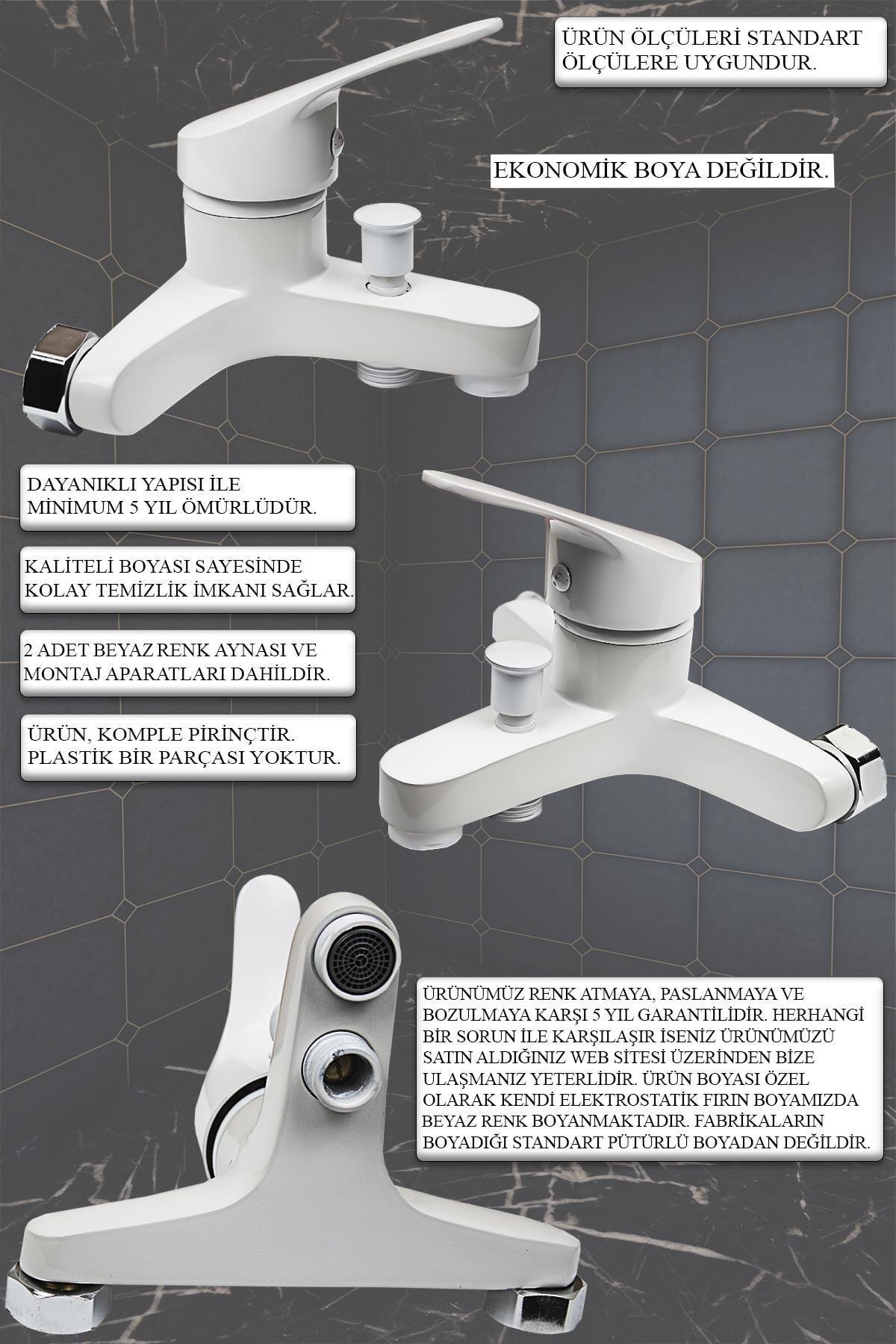 ÜRÜN ÖLÇÜLERİ STANDART ÖLÇÜLERE UYGUNDUR.

EKONOMİK BOYA DEĞİLDİR.

DAYANIKLI YAPISI İLE MİNİMUM 5 YIL ÖMÜRLÜDÜR.

KALİTELİ BOYASI SAYESİNDE KOLAY TEMİZLİK İMKANI SAĞLAR.

2 ADET BEYAZ RENK AYNASI VE MONTAJ APARATLARI DAHİLDİR.

ÜRÜN, KOMPLE PİRİNÇTİR. PLASTİK BİR PARÇASI YOKTUR.

ÜRÜNÜMÜZ RENK ATMAYA, PASLANMAYA VE BOZULMAYA KARŞI 5 YIL GARANTİLİDİR. HERHANGİ BİR SORUN İLE KARŞILAŞIR İSENİZ ÜRÜNÜMÜZÜ SATIN ALDIĞINIZ WEB SİTESİ ÜZERİNDEN BİZE ULAŞMANIZ YETERLİDİR. ÜRÜN BOYASI ÖZEL OLARAK KENDİ ELEKTROSTATİK FIRIN BOYAMIZDA BEYAZ RENK BOYANMAKTADIR. FABRİKALARIN BOYADIĞI STANDART PÜTÜRLÜ BOYADAN DEĞİLDİR.