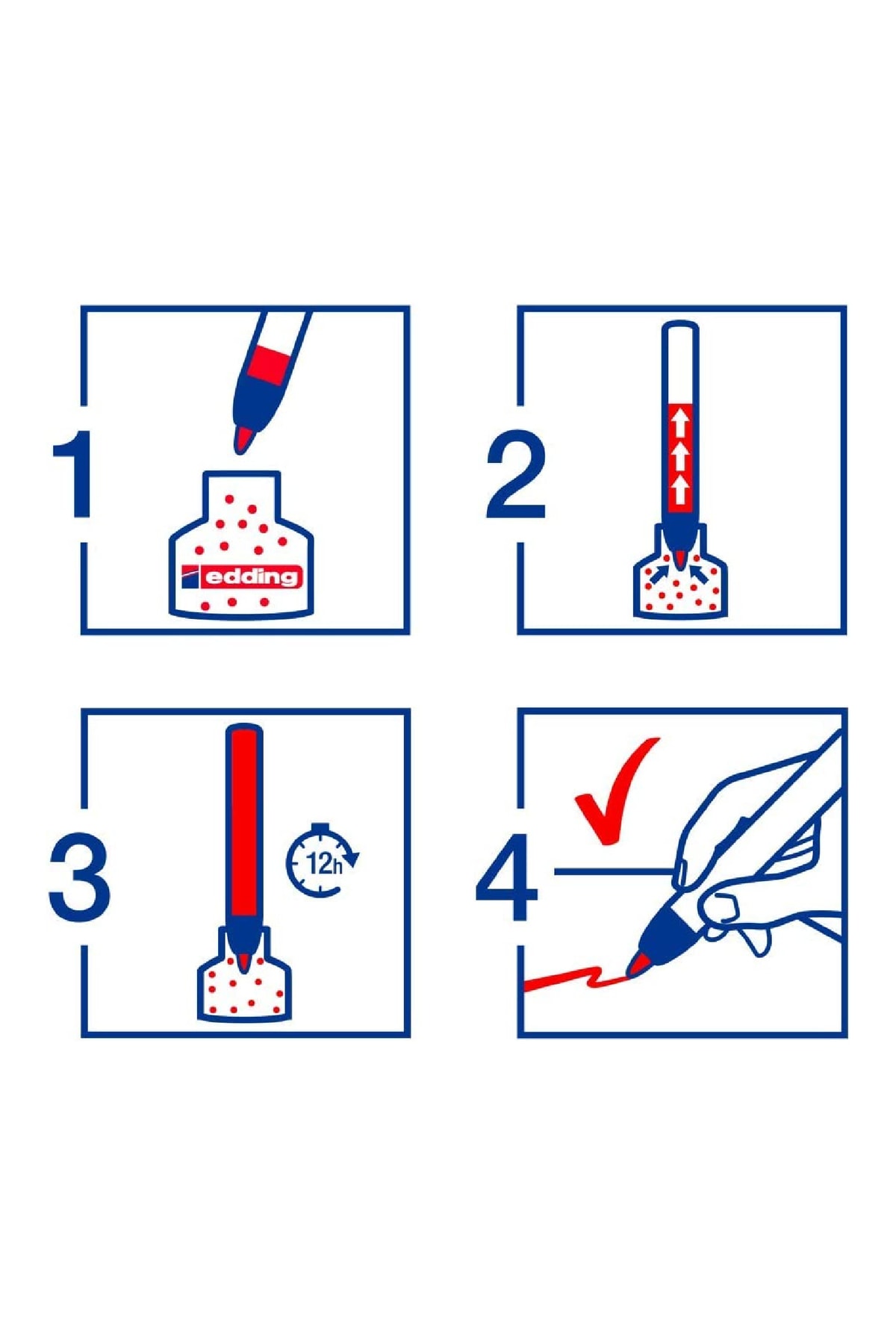 1
edding
2
3
12h
4