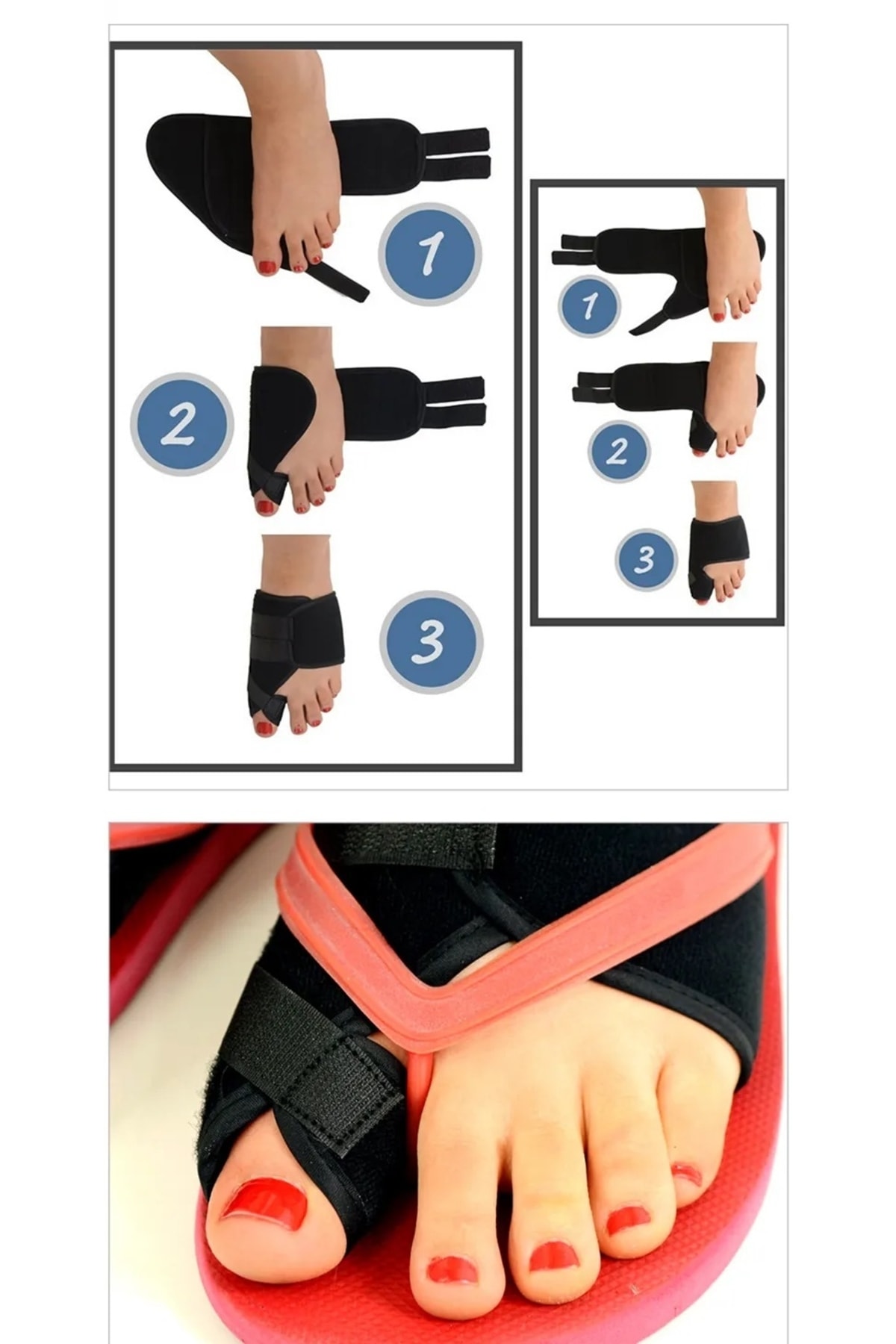 1
2
3
1
2
3