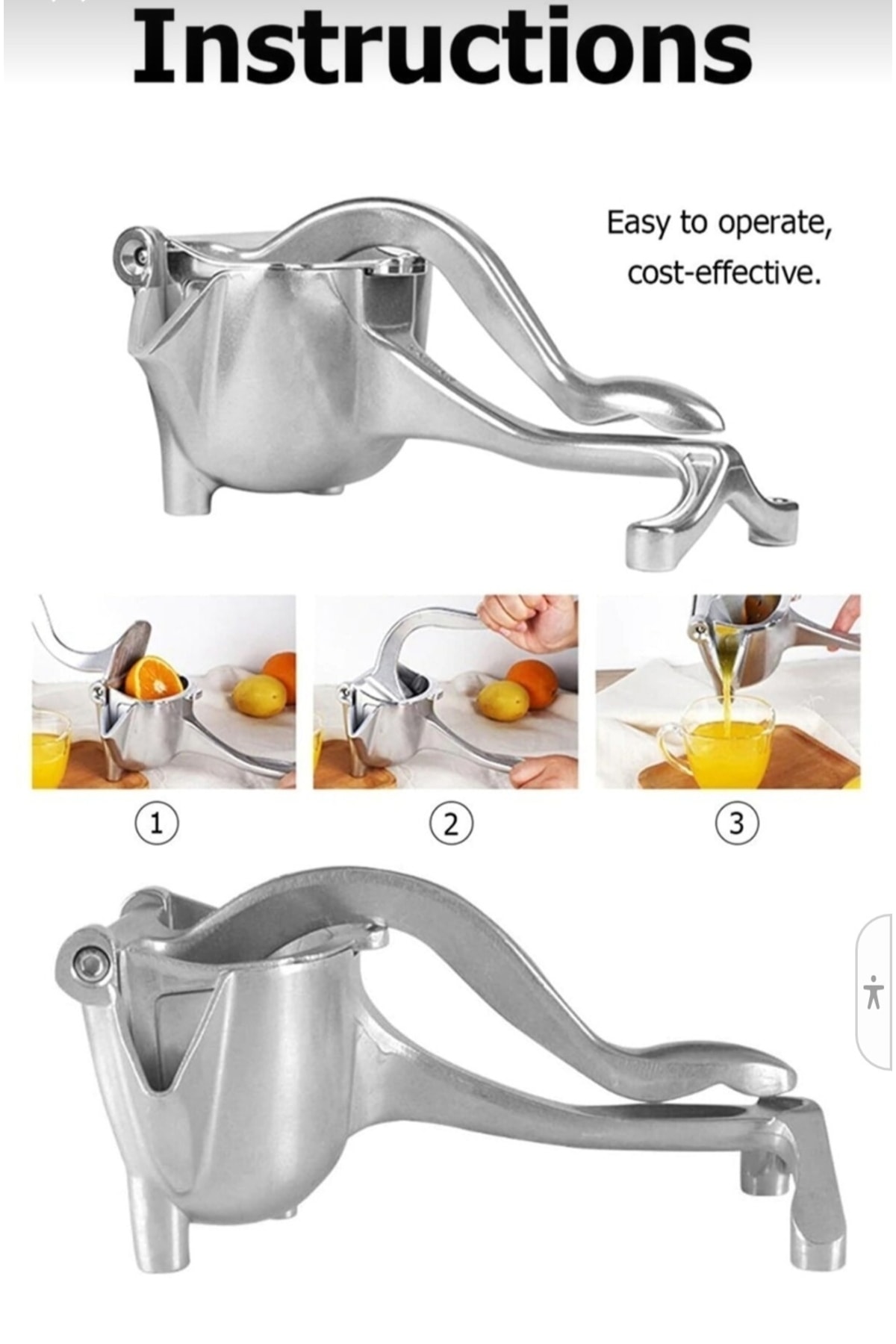 Instructions

Easy to operate, cost-effective.

1

2

3