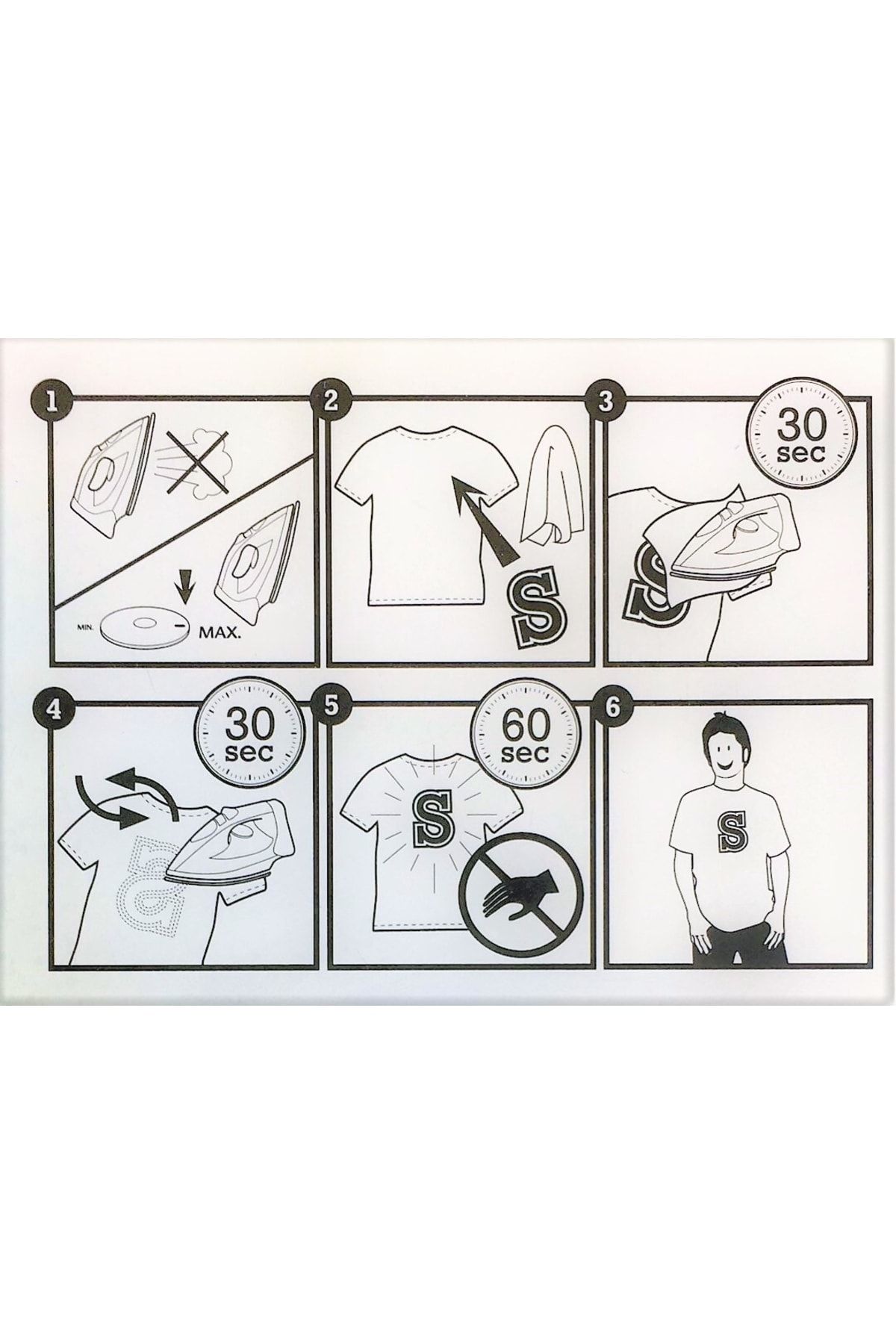 1

MIN.

MAX.

2

S

3

30 sec

S

4

30 sec

5

60 sec

S

6

S