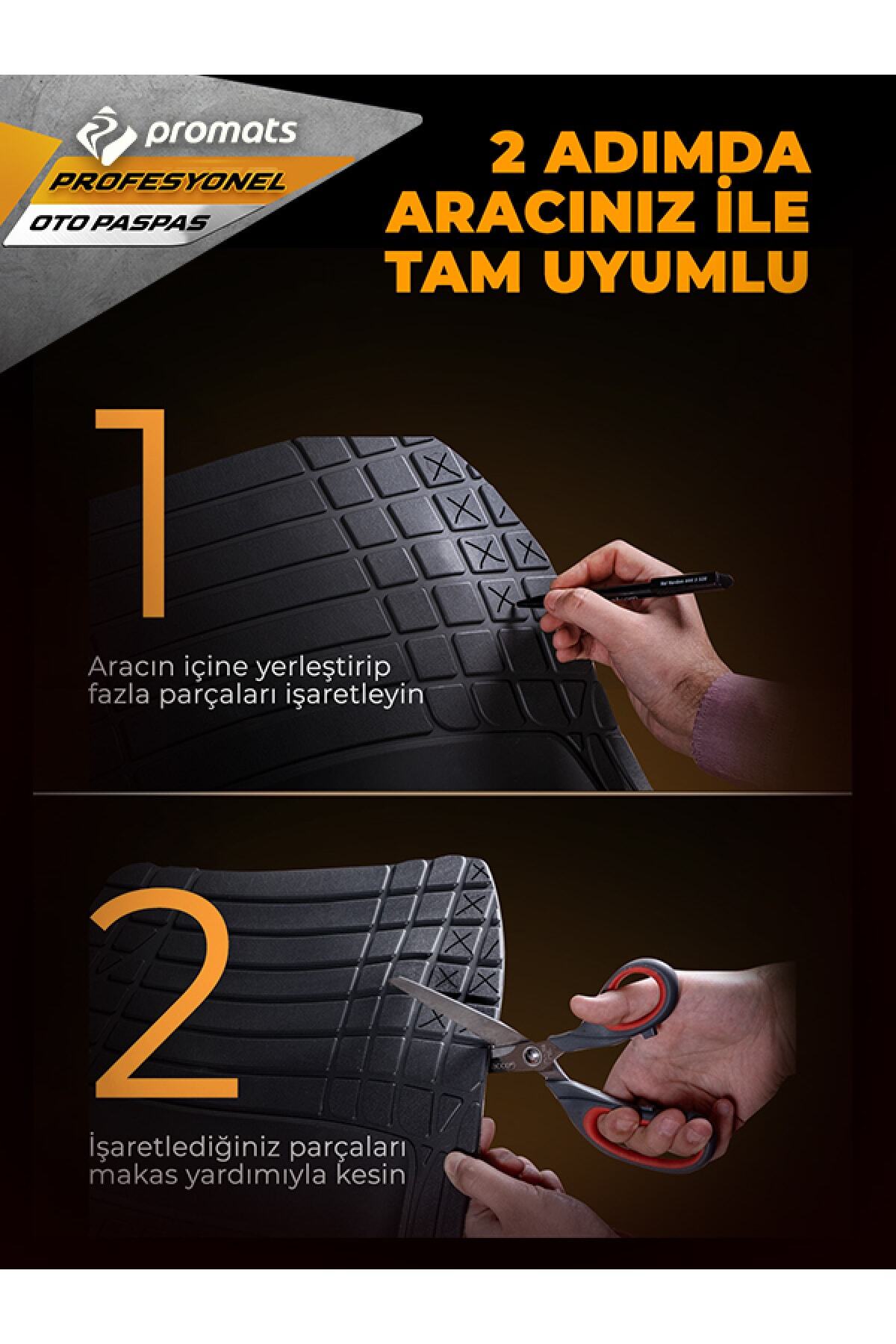 promats
PROFESYONEL
OTO PASPAS

2 ADIMDA ARACINIZ İLE TAM UYUMLU

1

Aracın içine yerleştirip fazla parçaları işaretleyin

2

İşaretlediğiniz parçaları makas yardımıyla kesin