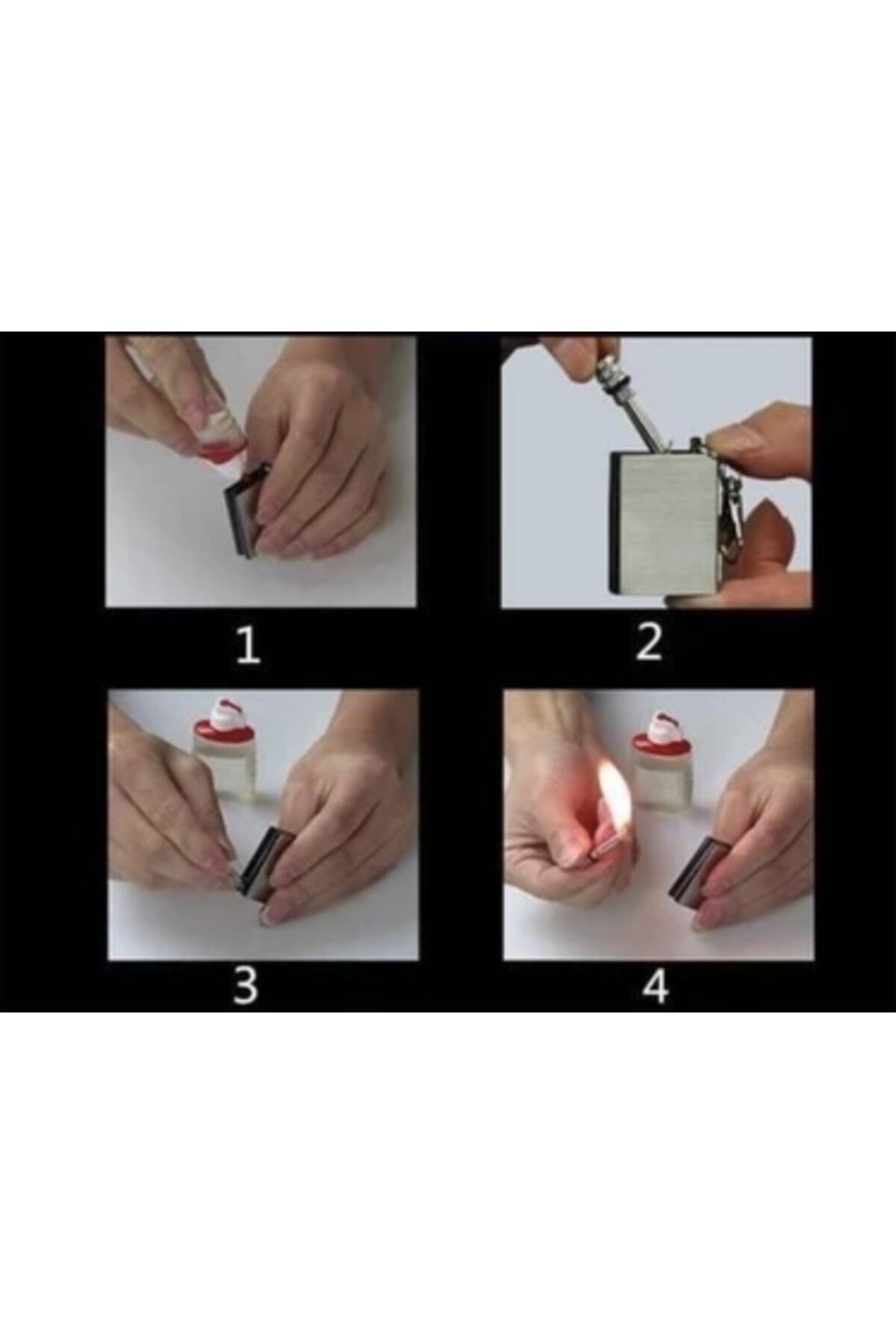 1

2

3

4