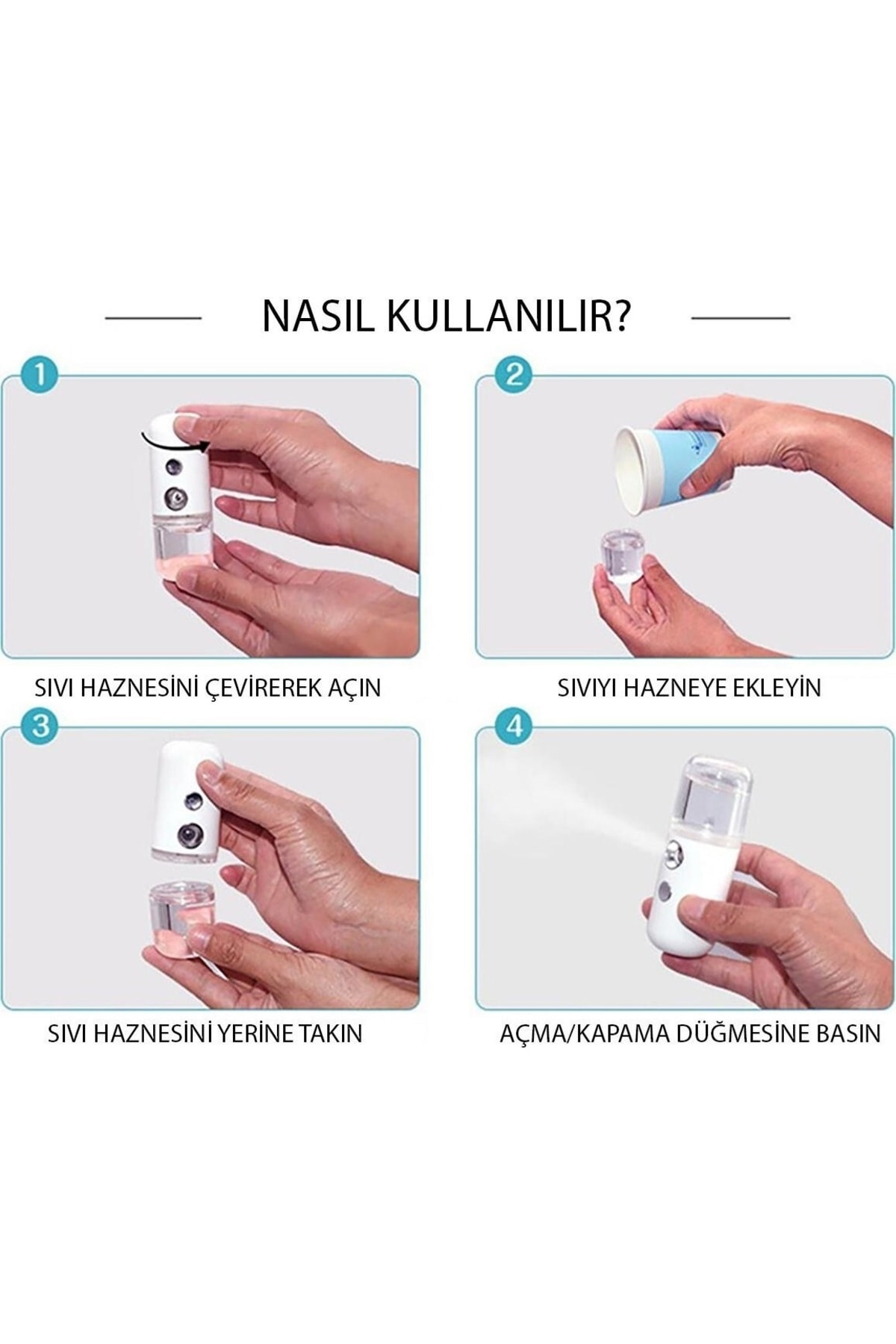 NASIL KULLANILIR?

1

SIVI HAZNESİNİ ÇEVİREREK AÇIN

2

SIVIYI HAZNEYE EKLEYİN

3

SIVI HAZNESİNİ YERİNE TAKIN

4

AÇMA/KAPAMA DÜĞMESİNE BASIN