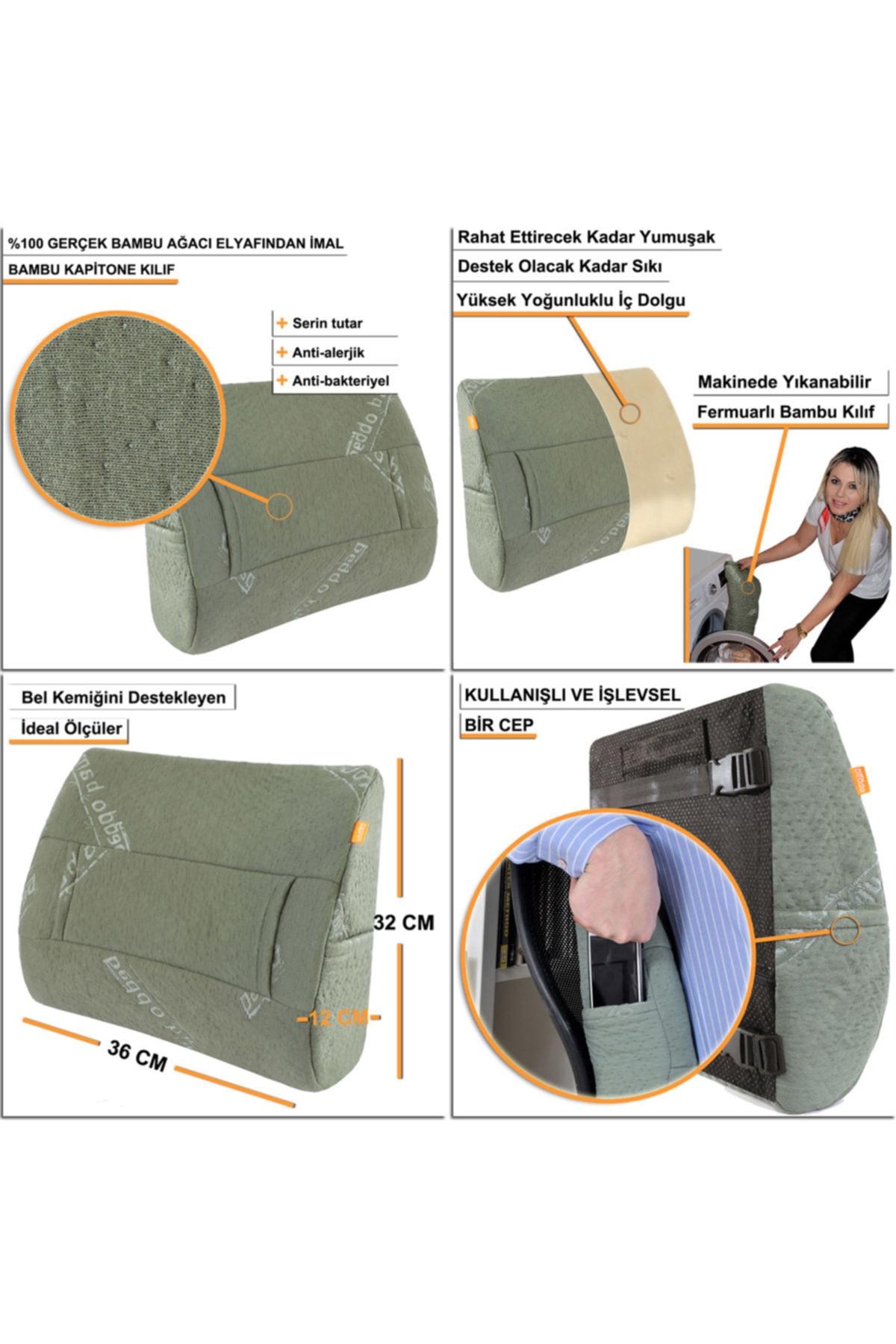 %100 GERÇEK BAMBU AĞACI ELYAFINDAN İMAL

BAMBU KAPİTONE KILIF

+ Serin tutar

+ Anti-alerjik

+ Anti-bakteriyel

Rahat Ettirecek Kadar Yumuşak

Destek Olacak Kadar Sıkı

Yüksek Yoğunluklu İç Dolgu

Makinede Yıkanabilir

Fermuarlı Bambu Kılıf

Bel Kemiğini Destekleyen

İdeal Ölçüler

32 CM

12 CM

36 CM

KULLANIŞLI VE İŞLEVSEL

BİR CEP