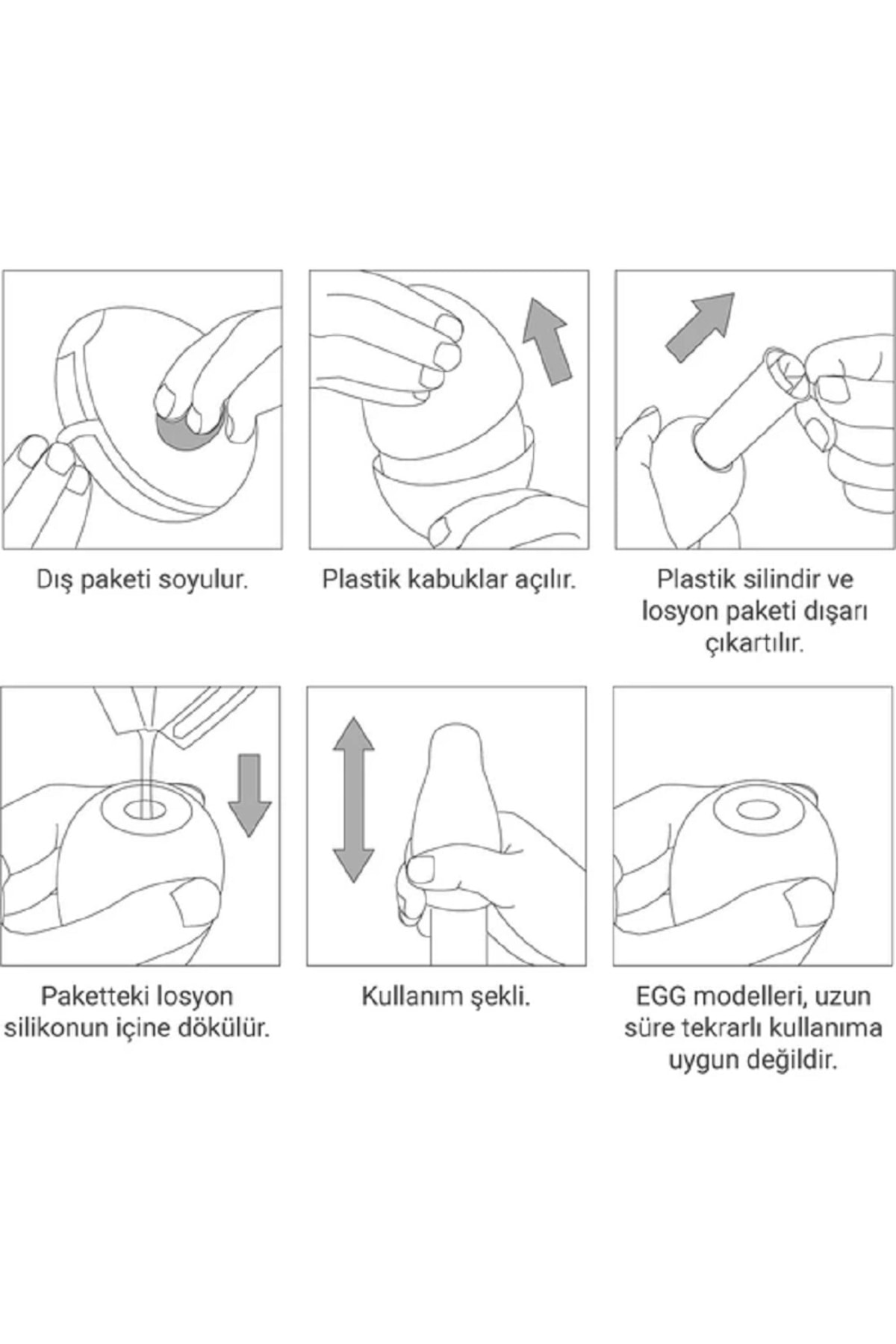 Dış paketi soyulur.

Plastik kabuklar açılır.

Plastik silindir ve losyon paketi dışarı çıkartılır.

Paketteki losyon silikonun içine dökülür.

Kullanım şekli.

EGG modelleri, uzun süre tekrarlı kullanıma uygun değildir.