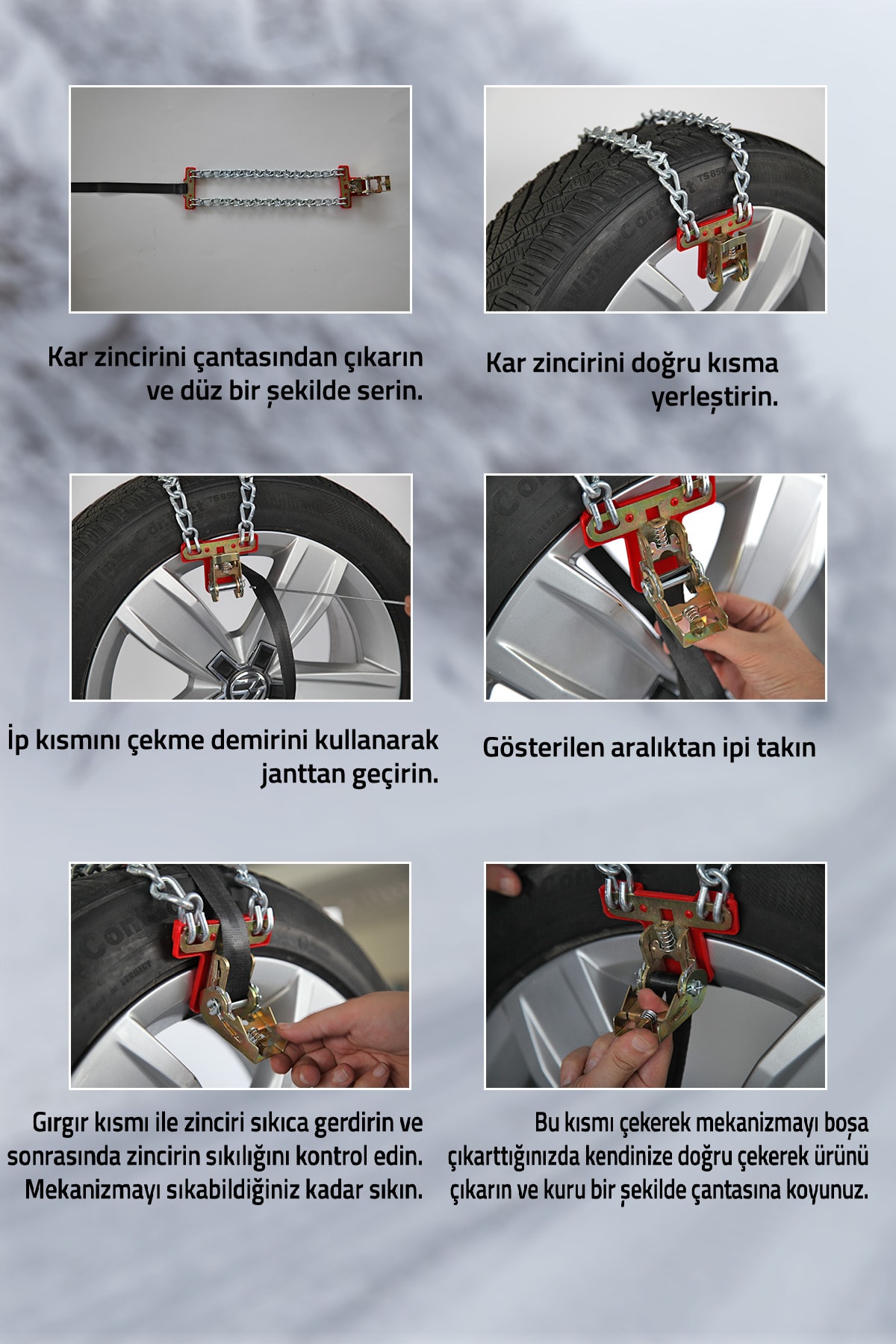 Kar zincirini çantasından çıkarın ve düz bir şekilde serin.

Kar zincirini doğru kısma yerleştirin.

İp kısmını çekme demirini kullanarak janttan geçirin.

Gösterilen aralıktan ipi takın

Gırgır kısmı ile zinciri sıkıca gerdirin ve sonrasında zincirin sıkılığını kontrol edin. Mekanizmayı sıkabildiğiniz kadar sıkın.

Bu kısmı çekerek mekanizmayı boşa çıkarttığınızda kendinize doğru çekerek ürünü çıkarın ve kuru bir şekilde çantasına koyunuz.