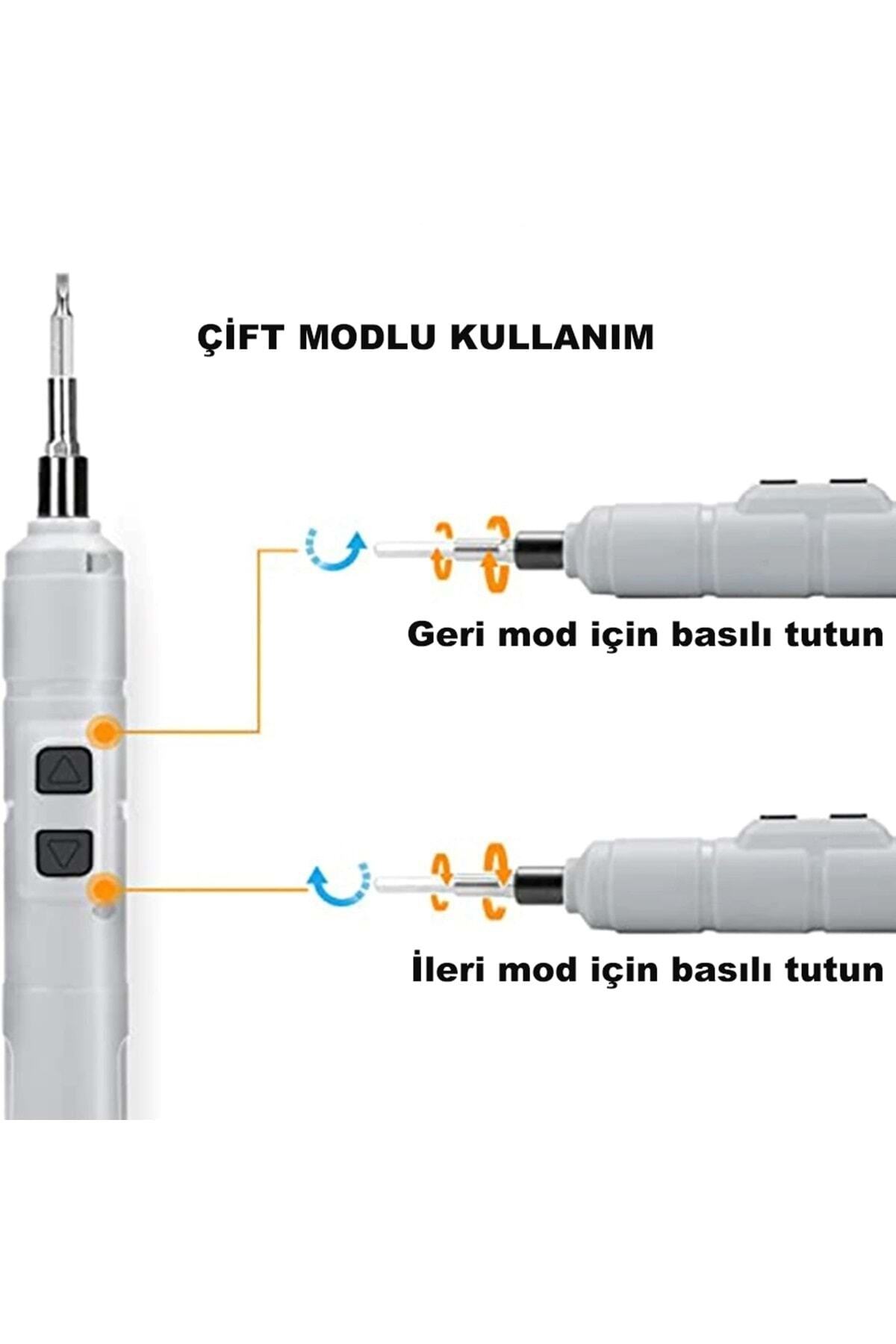 ÇİFT MODLU KULLANIM

Geri mod için basılı tutun

İleri mod için basılı tutun