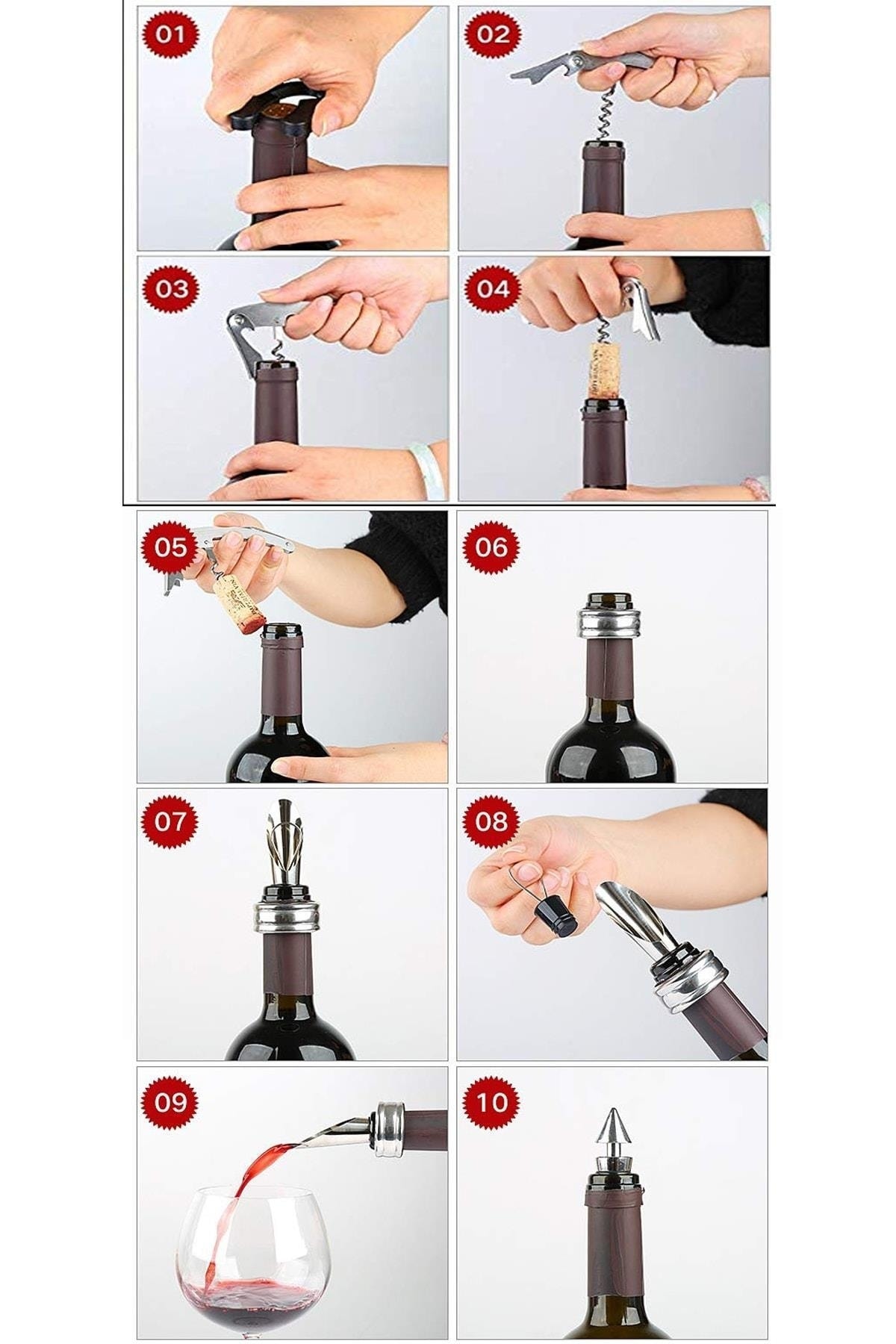 01

02

03

04

05

06

07

08

09

10