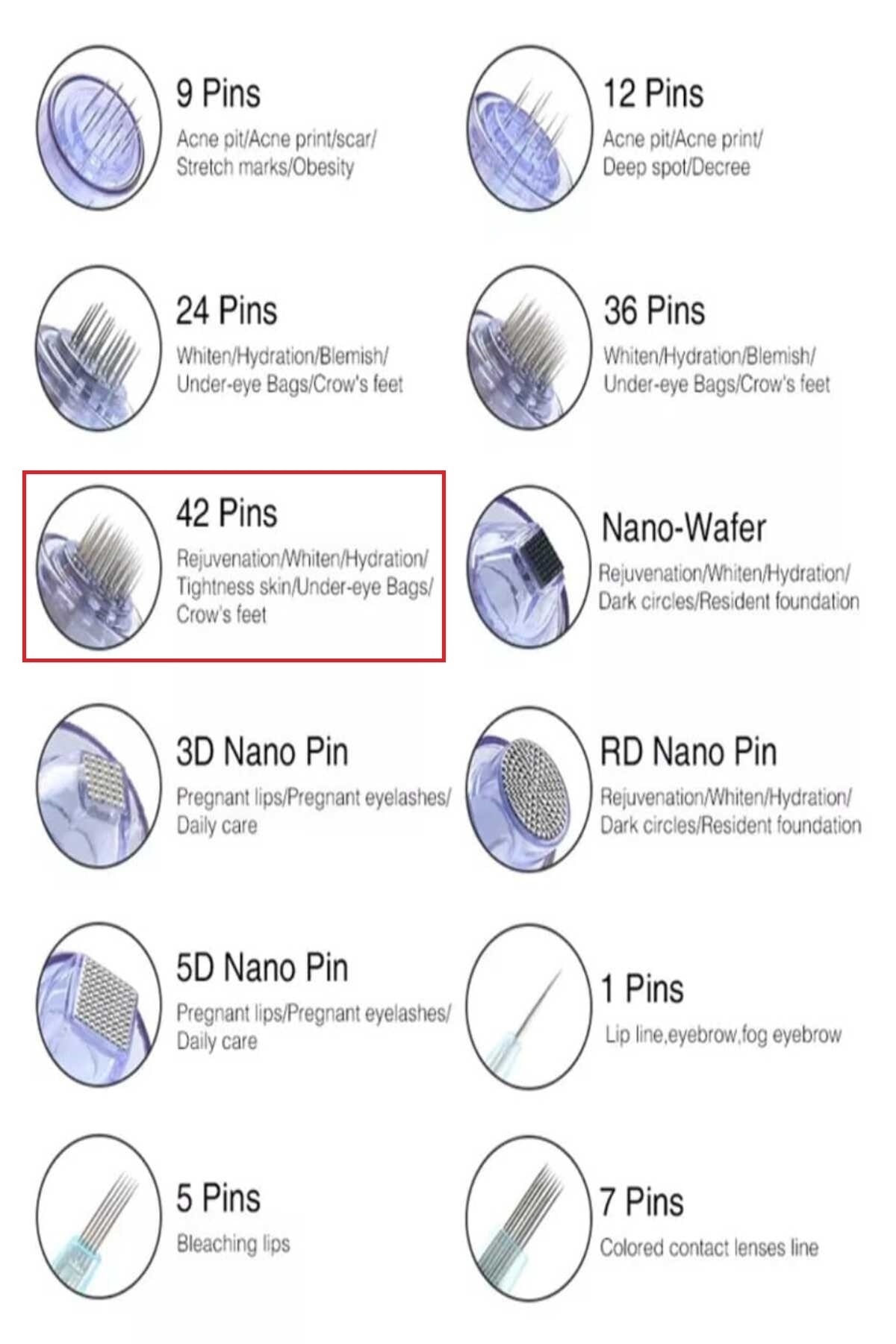 9 Pins
Acne pit/Acne print/scar/ Stretch marks/Obesity

12 Pins
Acne pit/Acne print/ Deep spot/Decree

24 Pins
Whiten/Hydration/Blemish/ Under-eye Bags/Crow's feet

36 Pins
Whiten/Hydration/Blemish/ Under-eye Bags/Crow's feet

42 Pins
Rejuvenation/Whiten/Hydration/ Tightness skin/Under-eye Bags/ Crow's feet

Nano-Wafer
Rejuvenation/Whiten/Hydration/ Dark circles/Resident foundation

3D Nano Pin
Pregnant lips/Pregnant eyelashes/ Daily care

RD Nano Pin
Rejuvenation/Whiten/Hydration/ Dark circles/Resident foundation

5D Nano Pin
Pregnant lips/Pregnant eyelashes/ Daily care

1 Pins
Lip line,eyebrow,fog eyebrow

5 Pins
Bleaching lips

7 Pins
Colored contact lenses line