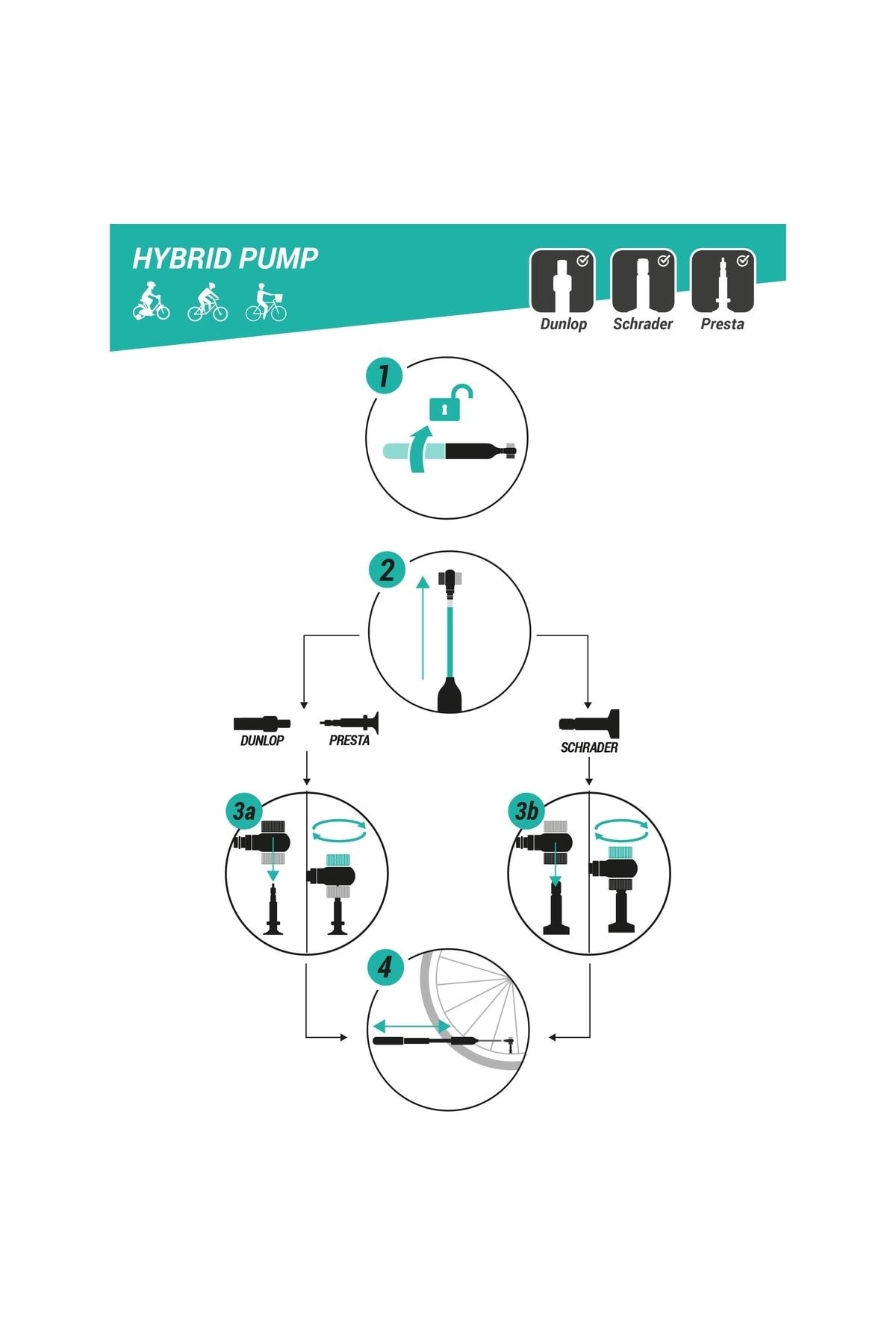 HYBRID PUMP

Dunlop Schrader Presta

1

2

DUNLOP PRESTA

SCHRADER

3a

3b

4