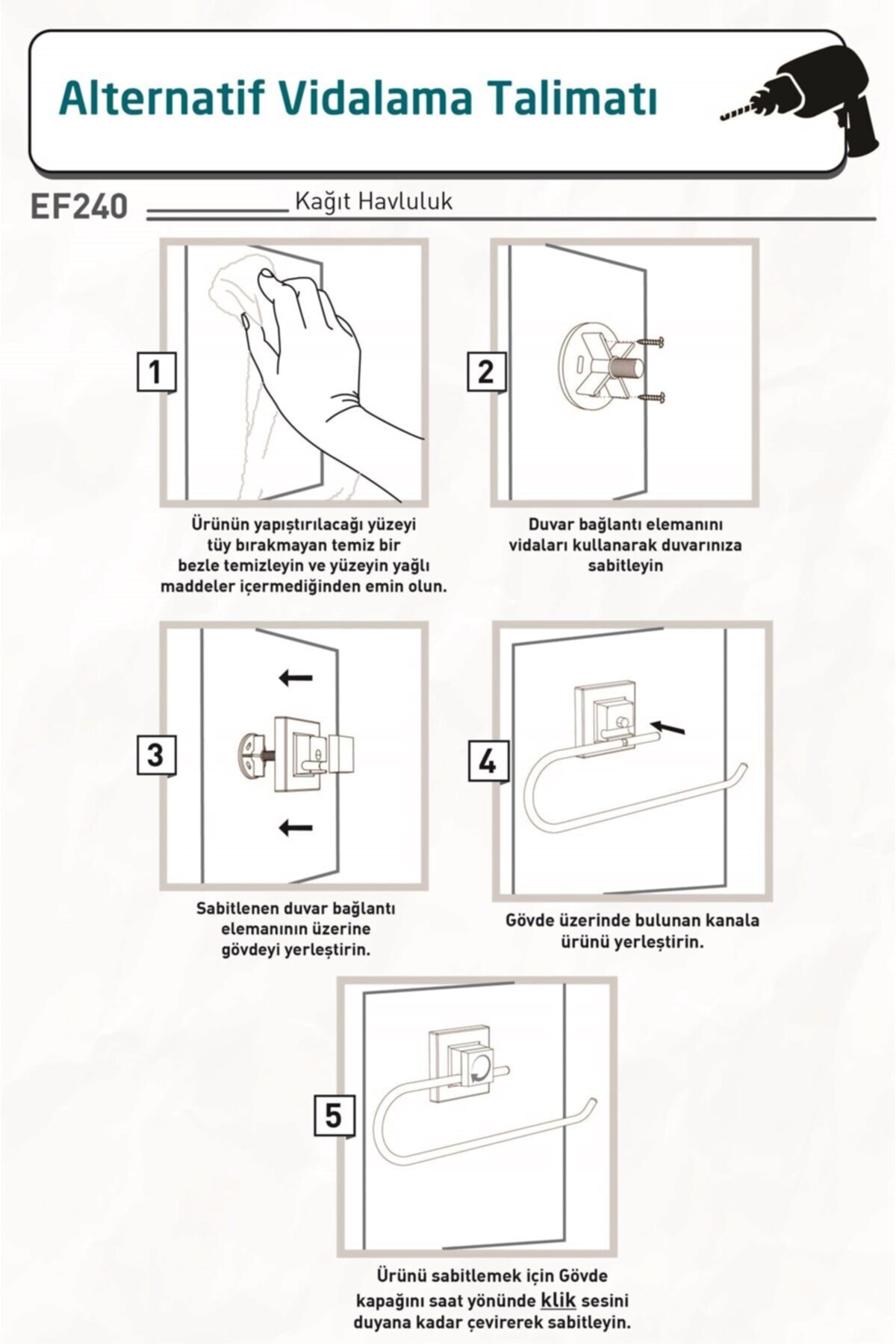 Alternatif Vidalama Talimatı

EF240 Kağıt Havluluk

1

Ürünün yapıştırılacağı yüzeyi tüy bırakmayan temiz bir bezle temizleyin ve yüzeyin yağlı maddeler içermediğinden emin olun.

2

Duvar bağlantı elemanını vidaları kullanarak duvarınıza sabitleyin

3

Sabitlenen duvar bağlantı elemanının üzerine gövdeyi yerleştirin.

4

Gövde üzerinde bulunan kanala ürünü yerleştirin.

5

Ürünü sabitlemek için Gövde kapağını saat yönünde klik sesini duyana kadar çevirerek sabitleyin.