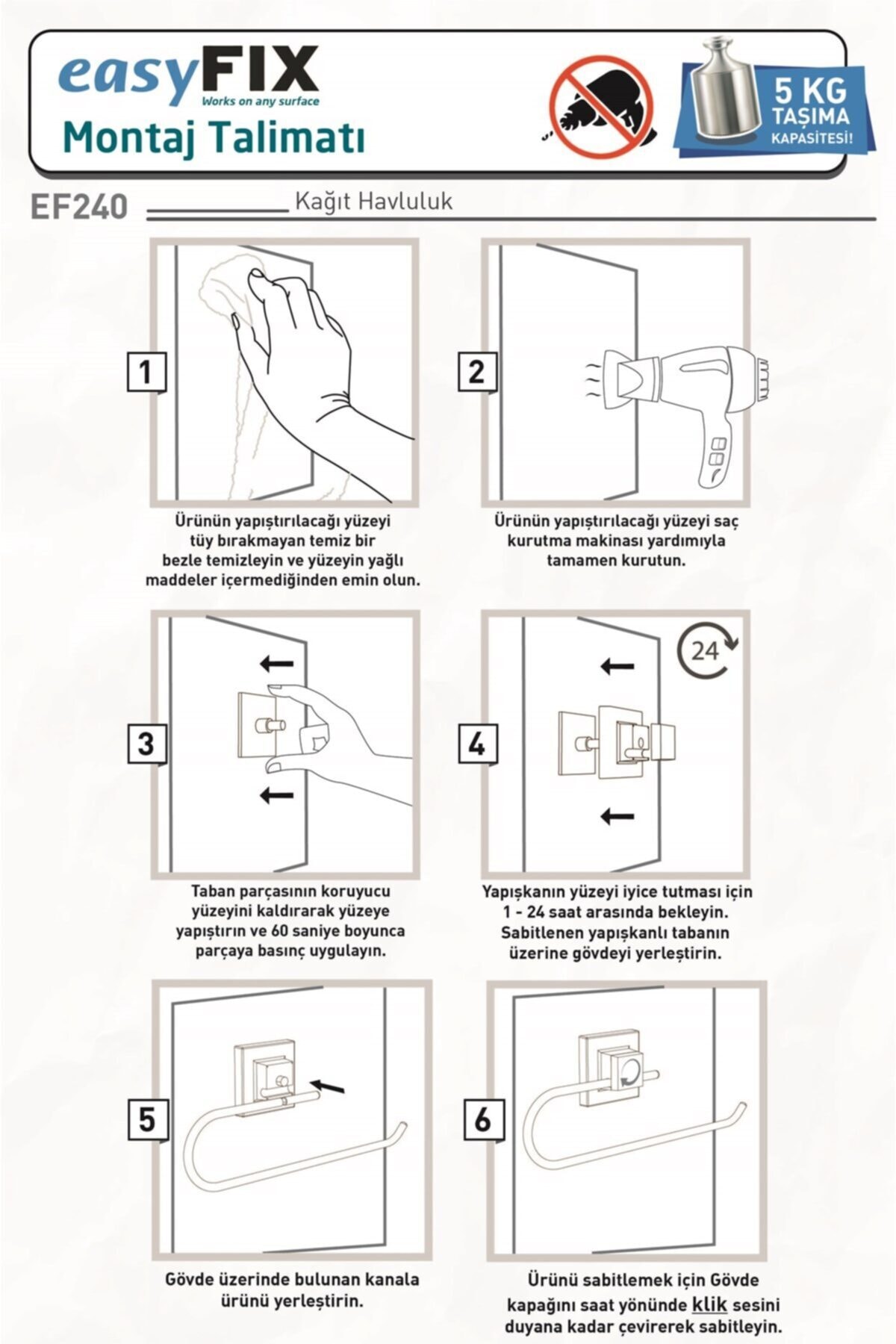 easyFIX
Works on any surface
Montaj Talimatı

5 KG TAŞIMA KAPASİTESİ!

EF240 Kağıt Havluluk

1

Ürünün yapıştırılacağı yüzeyi tüy bırakmayan temiz bir bezle temizleyin ve yüzeyin yağlı maddeler içermediğinden emin olun.

2

Ürünün yapıştırılacağı yüzeyi saç kurutma makinası yardımıyla tamamen kurutun.

3

Taban parçasının koruyucu yüzeyini kaldırarak yüzeye yapıştırın ve 60 saniye boyunca parçaya basınç uygulayın.

4

24

Yapışkanın yüzeyi iyice tutması için 1 - 24 saat arasında bekleyin. Sabitlenen yapışkanlı tabanın üzerine gövdeyi yerleştirin.

5

Gövde üzerinde bulunan kanala ürünü yerleştirin.

6

Ürünü sabitlemek için Gövde kapağını saat yönünde klik sesini duyana kadar çevirerek sabitleyin.