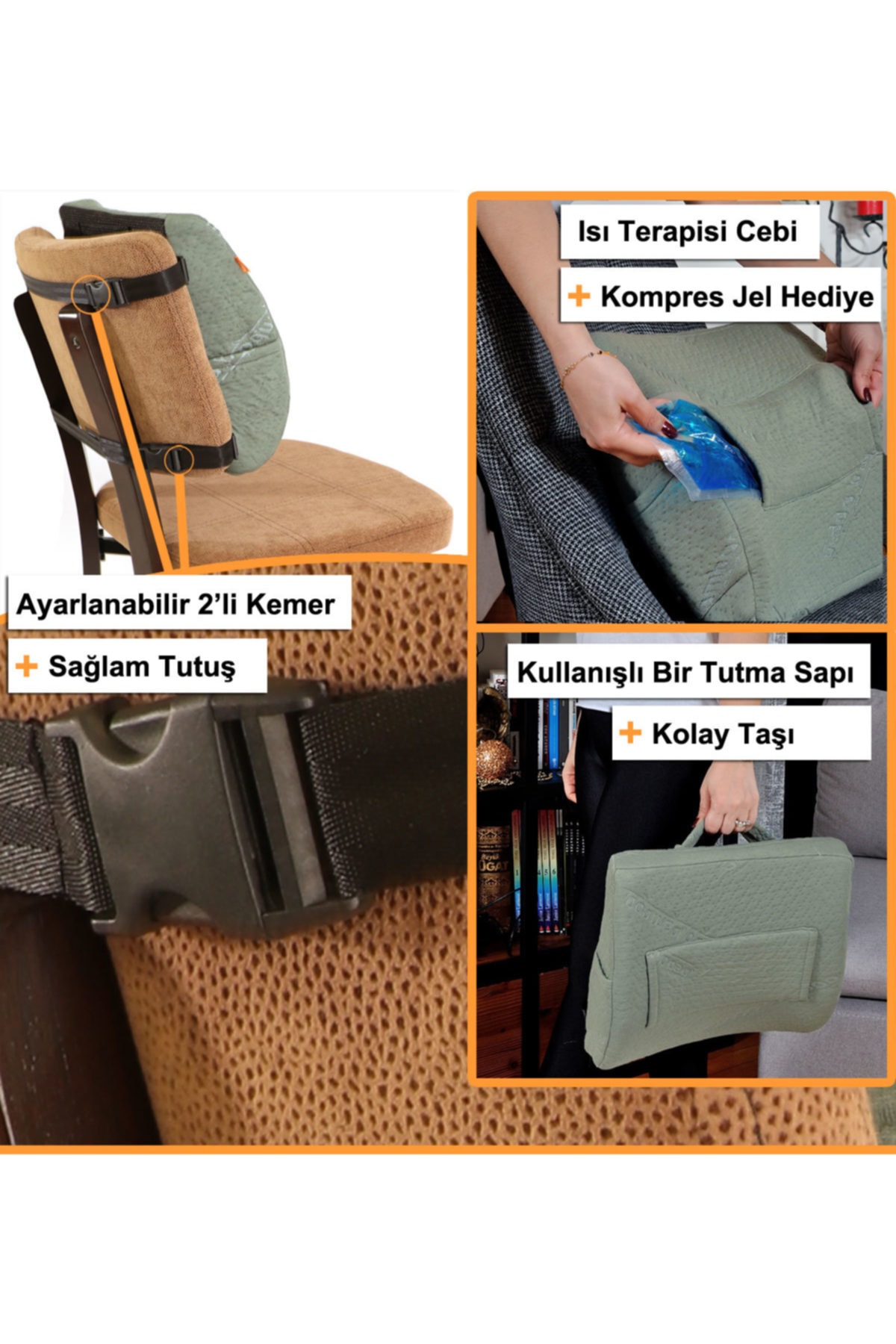 Isı Terapisi Cebi

+ Kompres Jel Hediye

Ayarlanabilir 2'li Kemer

+ Sağlam Tutuş

Kullanışlı Bir Tutma Sapı

+ Kolay Taşı