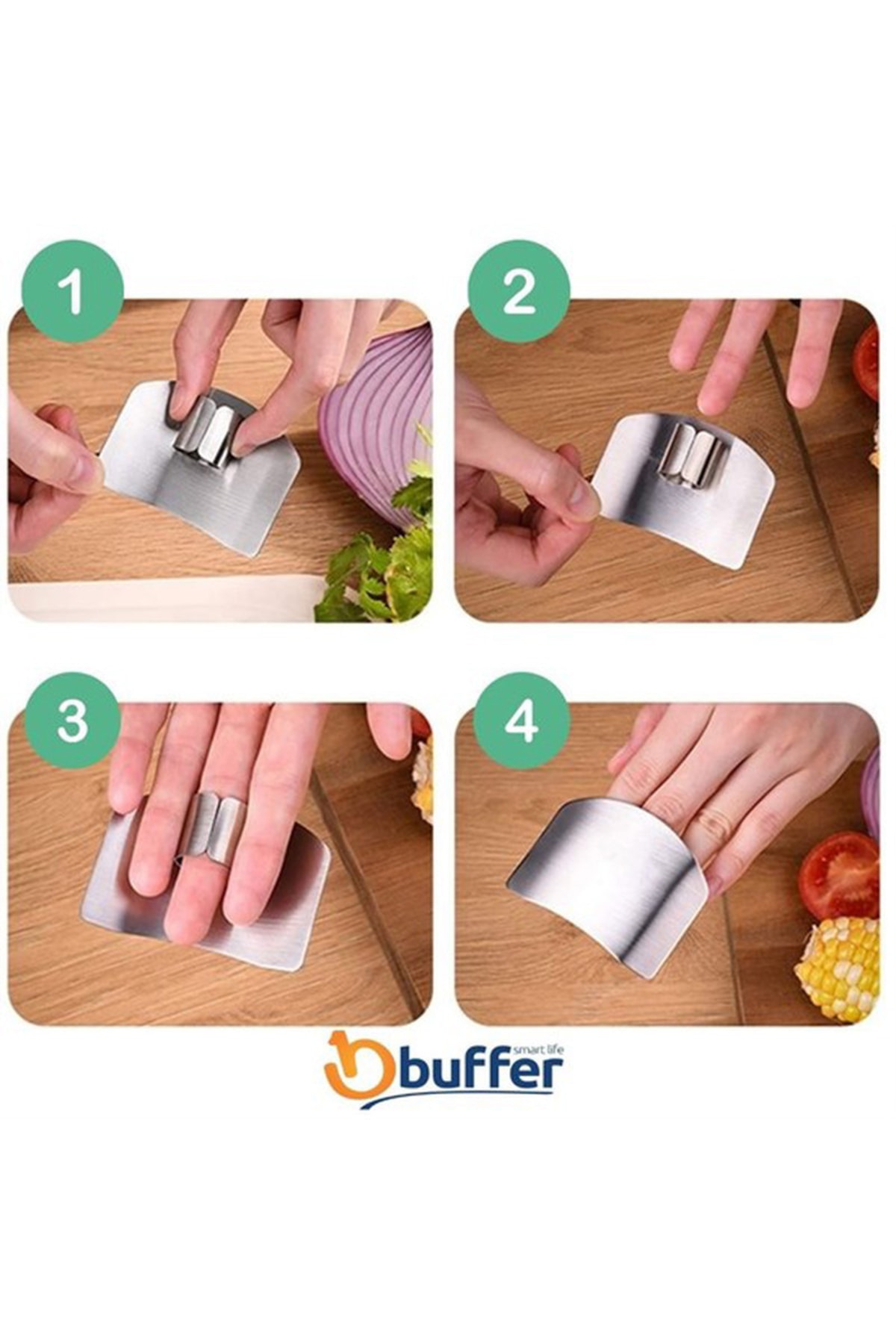 1

2

3

4

smart life
buffer