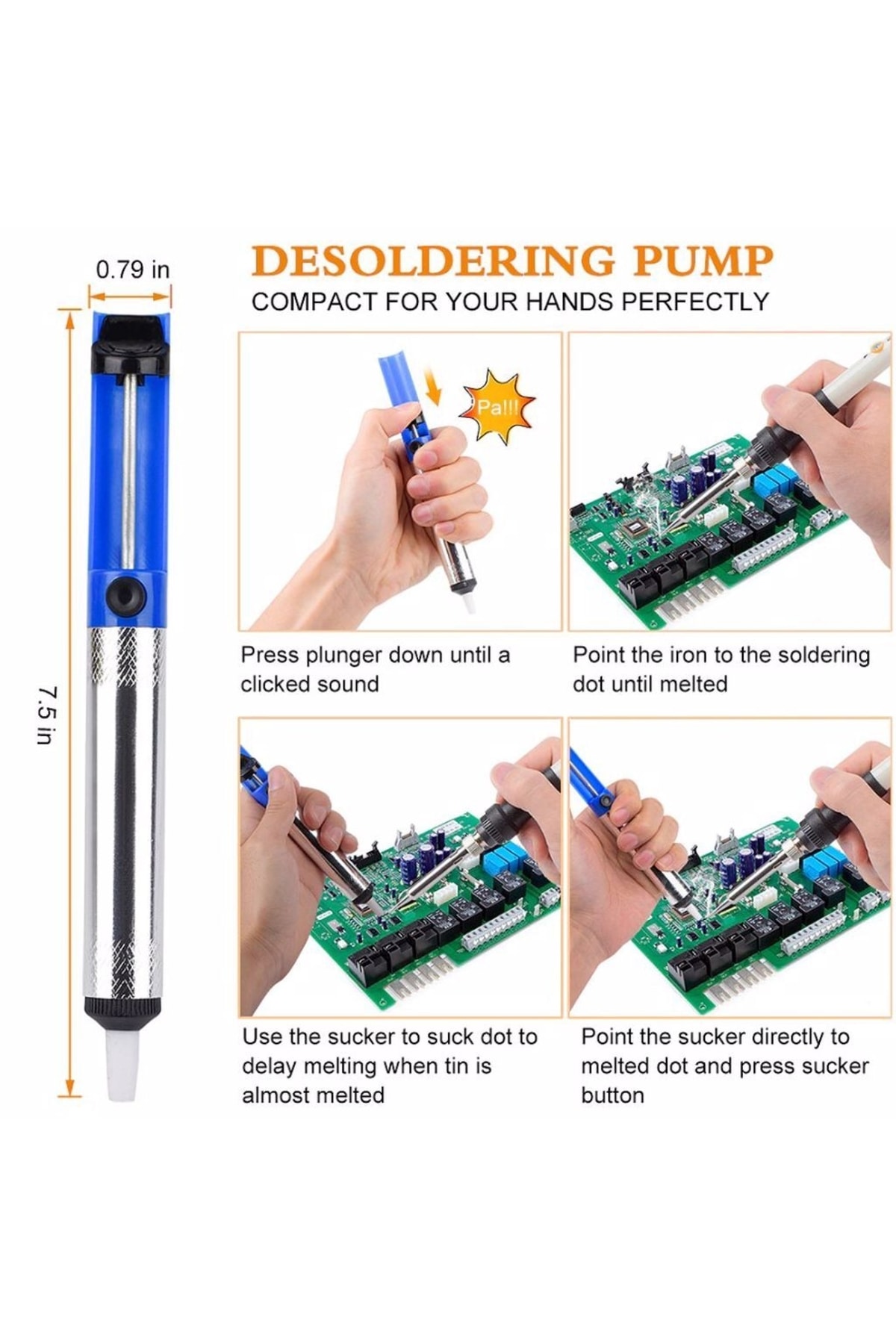 0.79 in

7.5 in

DESOLDERING PUMP

COMPACT FOR YOUR HANDS PERFECTLY

Pa!!!

Press plunger down until a clicked sound

Point the iron to the soldering dot until melted

Use the sucker to suck dot to delay melting when tin is almost melted

Point the sucker directly to melted dot and press sucker button