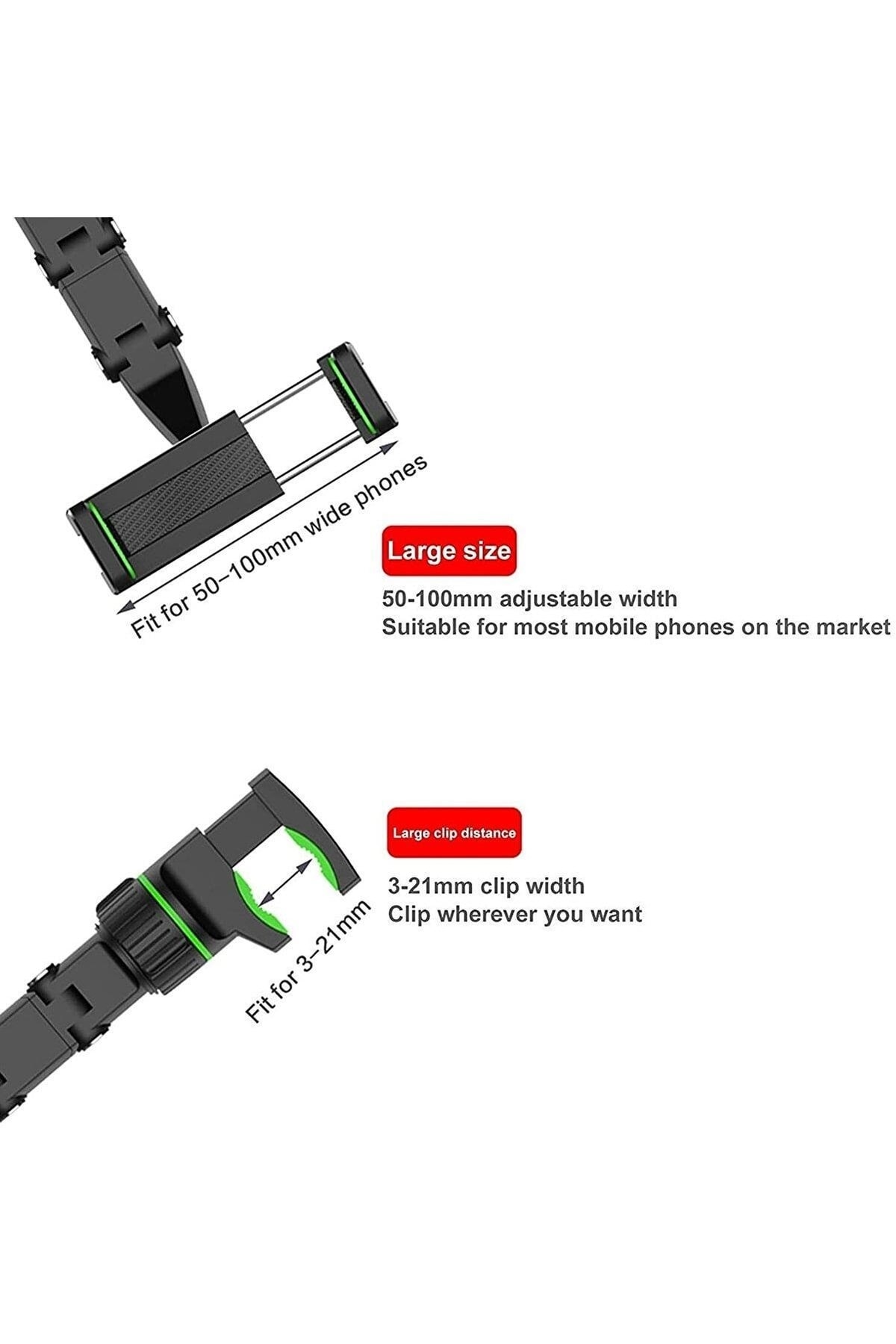 Fit for 50–100mm wide phones

Large size

50-100mm adjustable width
Suitable for most mobile phones on the market

Large clip distance

3-21mm clip width
Clip wherever you want

Fit for 3–21mm