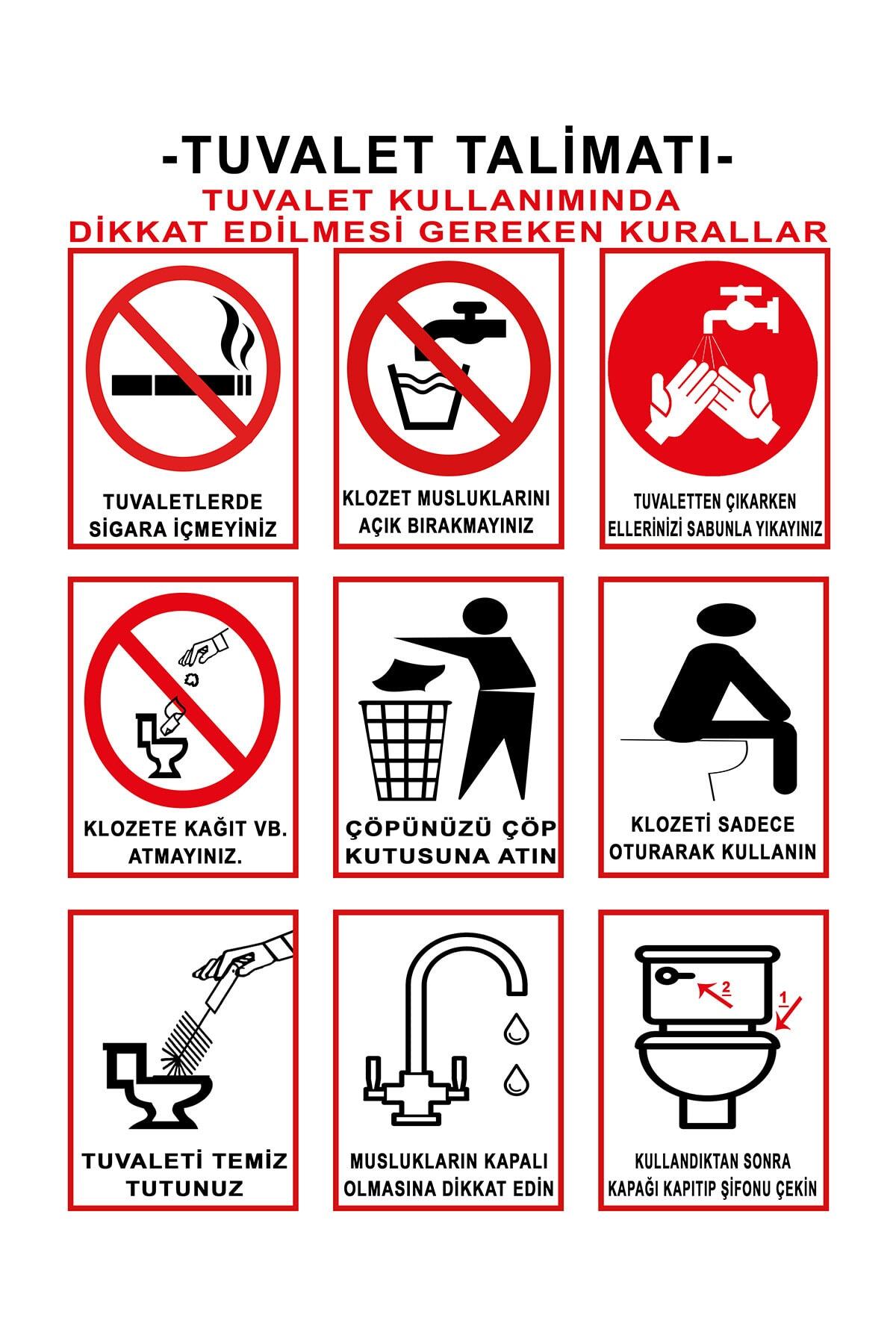 -TUVALET TALİMATI-

TUVALET KULLANIMINDA DİKKAT EDİLMESİ GEREKEN KURALLAR

TUVALETLERDE SİGARA İÇMEYİNİZ

KLOZET MUSLUKLARINI AÇIK BIRAKMAYINIZ

TUVALETTEN ÇIKARKEN ELLERİNİZİ SABUNLA YIKAYINIZ

KLOZETE KAĞIT VB. ATMAYINIZ.

ÇÖPÜNÜZÜ ÇÖP KUTUSUNA ATIN

KLOZETİ SADECE OTURARAK KULLANIN

TUVALETİ TEMİZ TUTUNUZ

MUSLUKLARIN KAPALI OLMASINA DİKKAT EDİN

2

1

KULLANDIKTAN SONRA KAPAĞI KAPITIP ŞİFONU ÇEKİN