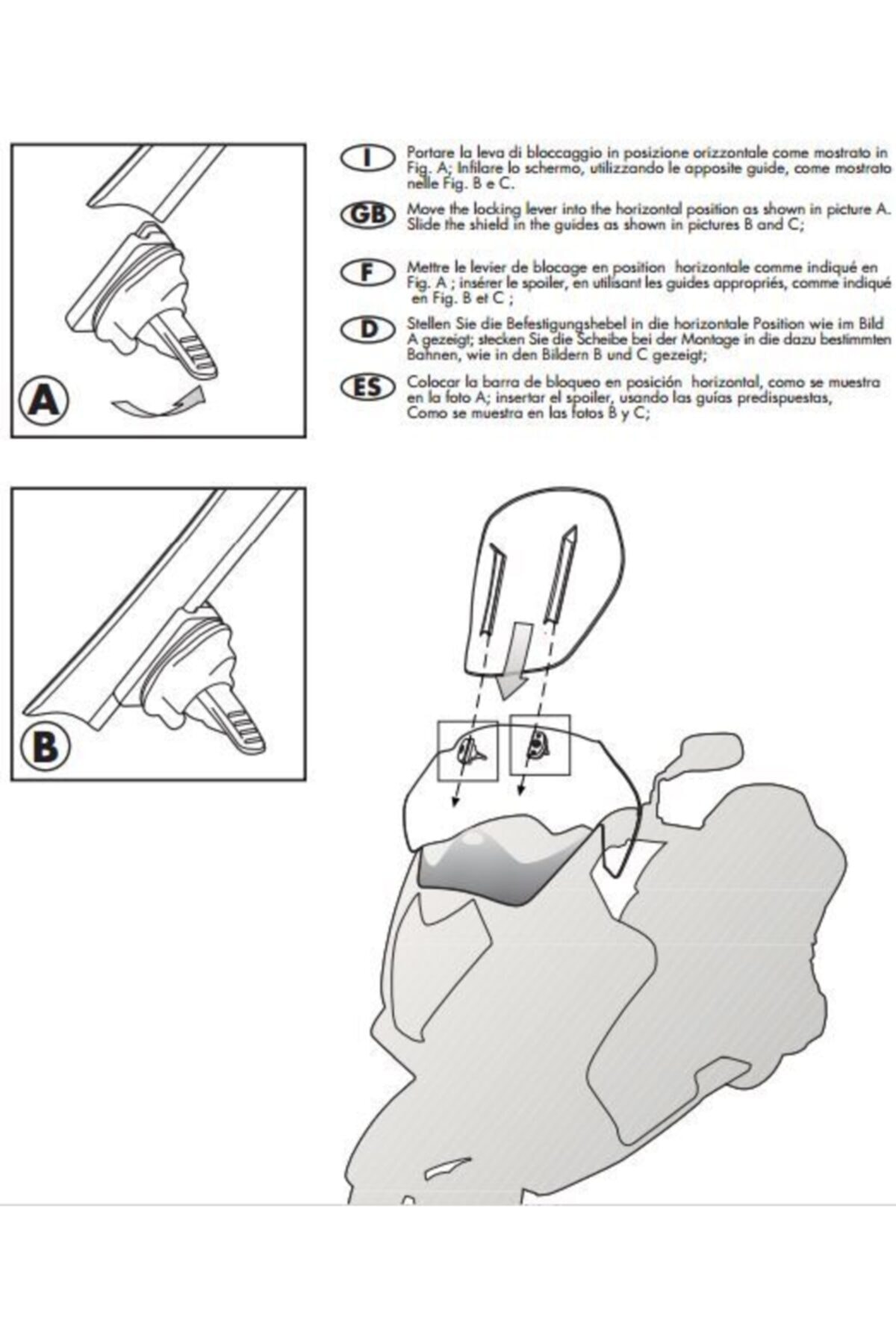 A

I Portare la leva di bloccaggio in posizione orizzontale come mostrato in Fig. A; Infilare lo schermo, utilizzando le apposite guide, come mostrato nelle Fig. B e C.

GB Move the locking lever into the horizontal position as shown in picture A. Slide the shield in the guides as shown in pictures B and C;

F Mettre le levier de blocage en position horizontale comme indiqué en Fig. A ; insérer le spoiler, en utilisant les guides appropriés, comme indiqué en Fig. B et C ;

D Stellen Sie die Befestigungshebel in die horizontale Position wie im Bild A gezeigt; stecken Sie die Scheibe bei der Montage in die dazu bestimmten Bahnen, wie in den Bildern B und C gezeigt;

ES Colocar la barra de bloqueo en posición horizontal, como se muestra en la foto A; insertar el spoiler, usando las guías predispuestas, Como se muestra en las fotos B y C;

B