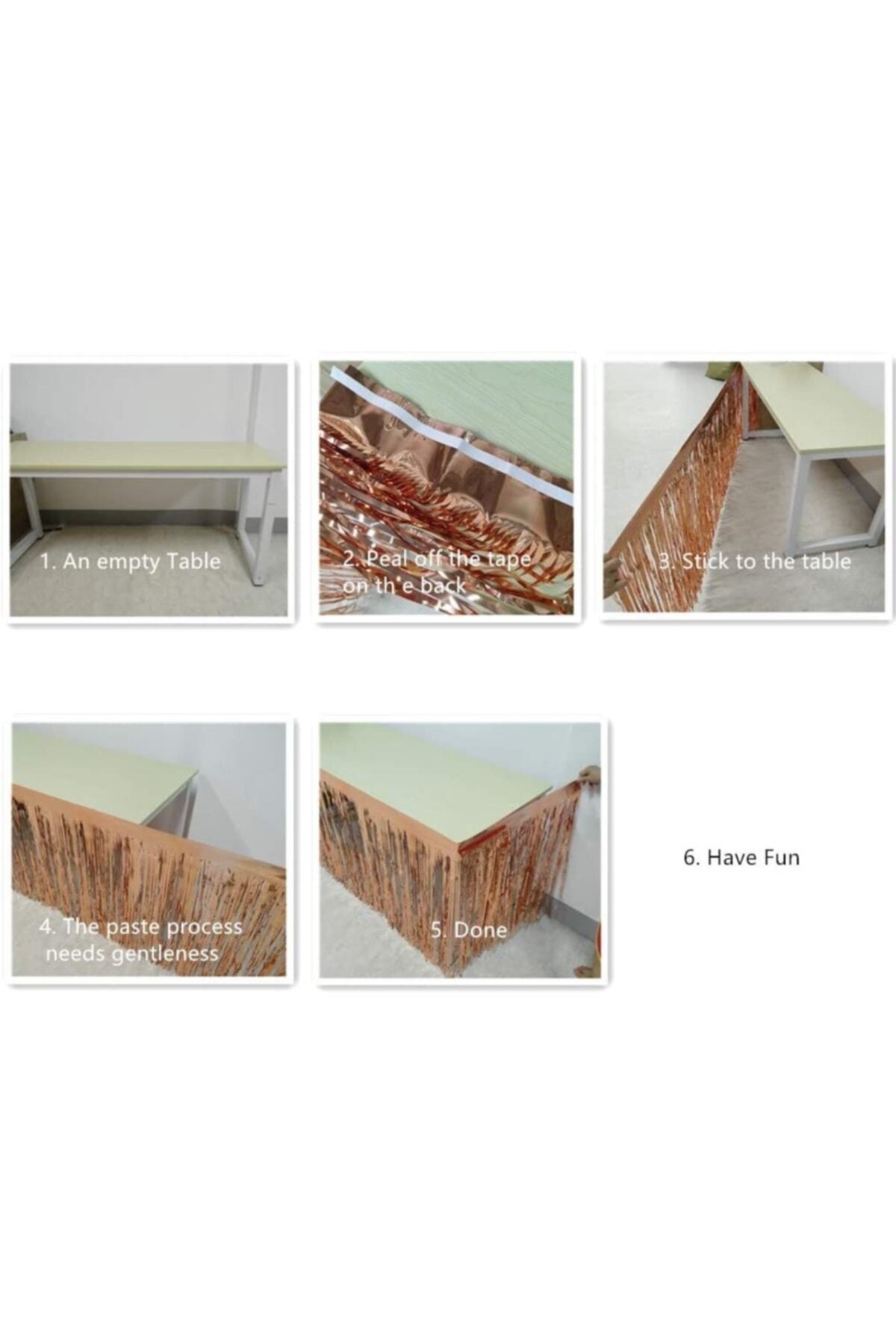 1. An empty Table

2. Peal off the tape on th'e back

3. Stick to the table

4. The paste process needs gentleness

5. Done

6. Have Fun