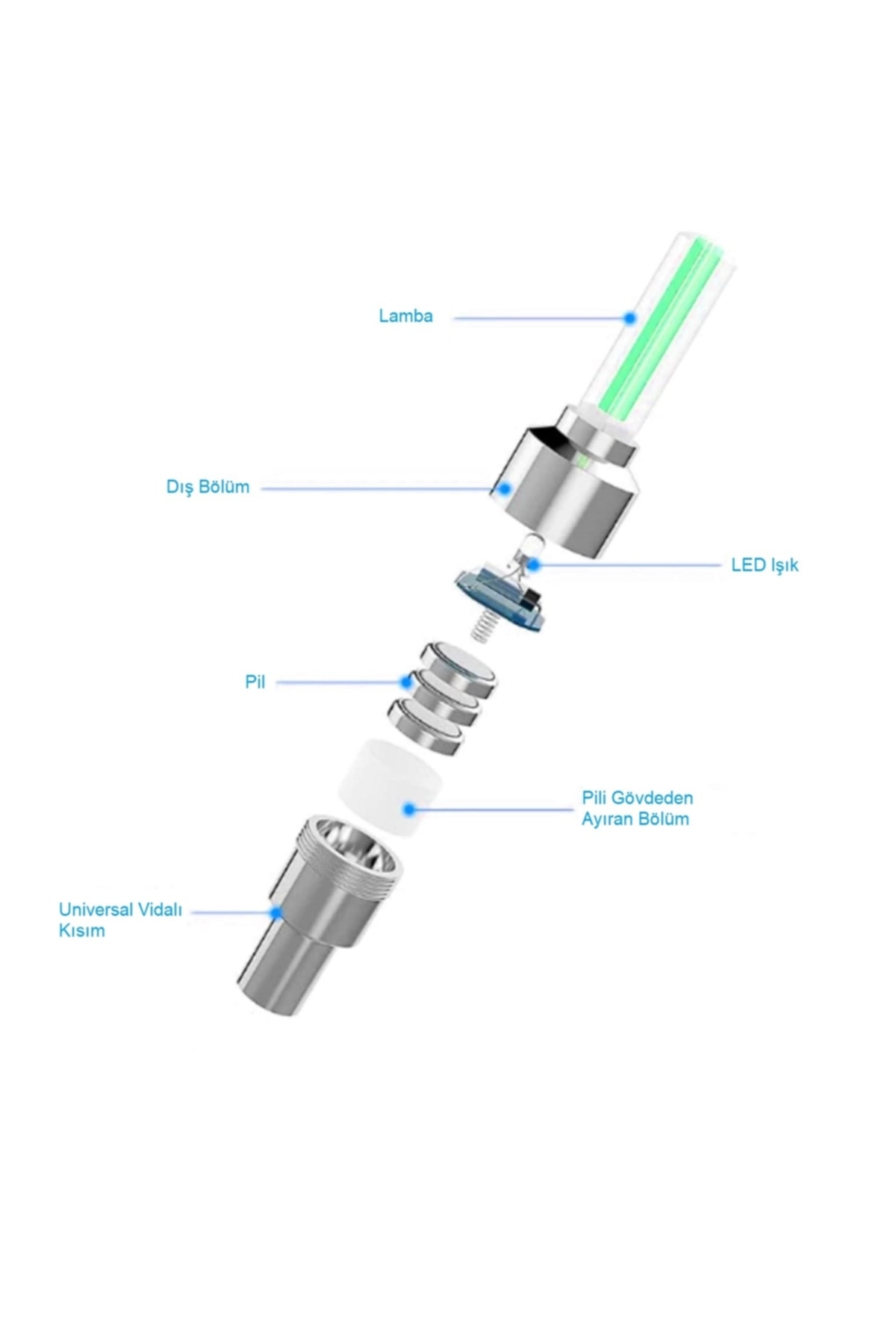 Lamba

Dış Bölüm

LED Işık

Pil

Pili Gövdeden Ayıran Bölüm

Universal Vidalı Kısım