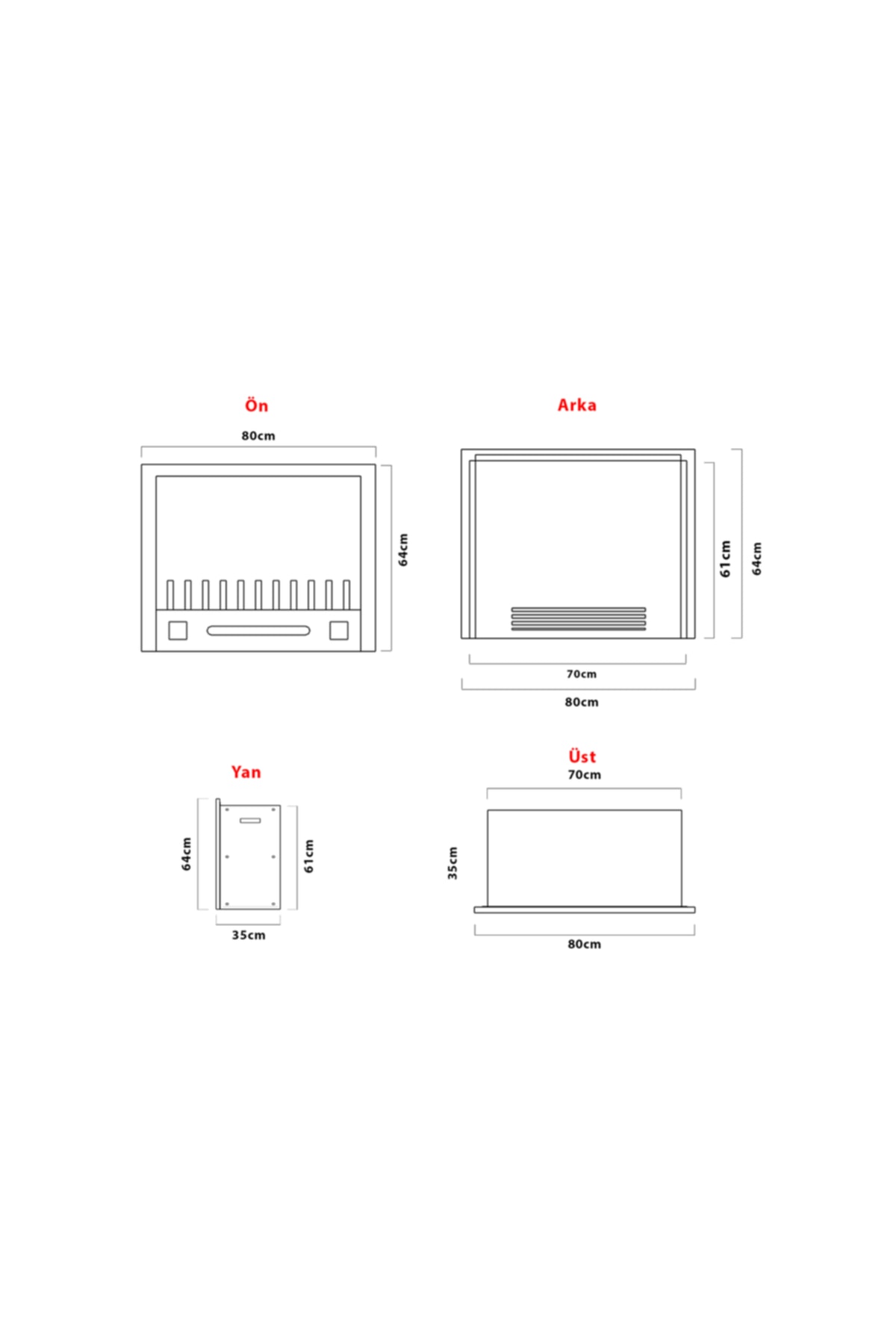 Ön

80cm

64cm

Arka

61cm

64cm

70cm

80cm

Yan

64cm

61cm

35cm

Üst

70cm

35cm

80cm