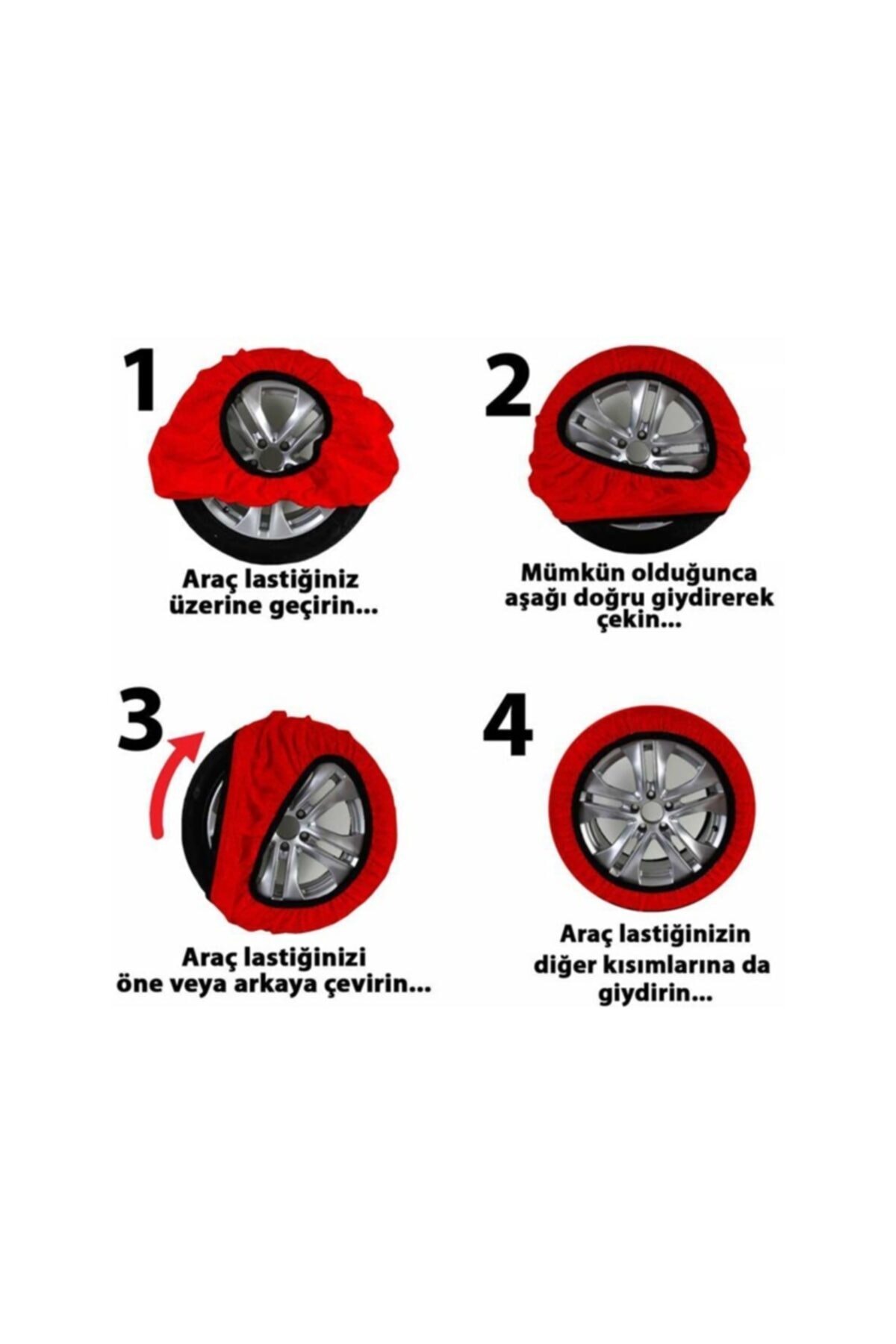 1

Araç lastiğiniz üzerine geçirin...

2

Mümkün olduğunca aşağı doğru giydirerek çekin...

3

Araç lastiğinizi öne veya arkaya çevirin...

4

Araç lastiğinizin diğer kısımlarına da giydirin...