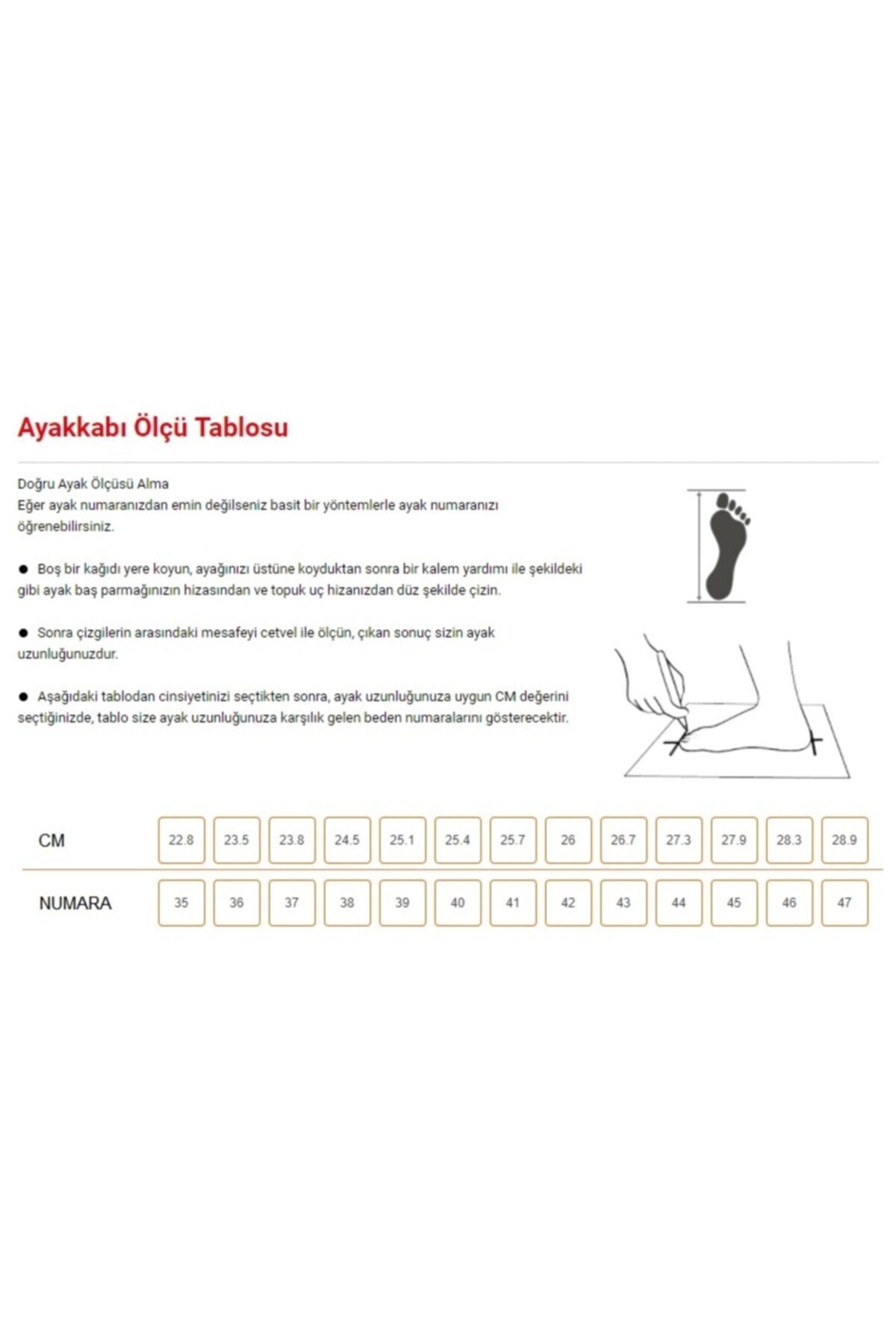 Ayakkabı Ölçü Tablosu

Doğru Ayak Ölçüsü Alma
Eğer ayak numaranızdan emin değilseniz basit bir yöntemlerle ayak numaranızı öğrenebilirsiniz.

● Boş bir kağıdı yere koyun, ayağınızı üstüne koyduktan sonra bir kalem yardımı ile şekildeki gibi ayak baş parmağınızın hizasından ve topuk uç hizanızdan düz şekilde çizin.

● Sonra çizgilerin arasındaki mesafeyi cetvel ile ölçün, çıkan sonuç sizin ayak uzunluğunuzdur.

● Aşağıdaki tablodan cinsiyetinizi seçtikten sonra, ayak uzunluğunuza uygun CM değerini seçtiğinizde, tablo size ayak uzunluğunuza karşılık gelen beden numaralarını gösterecektir.

| CM | 22.8 | 23.5 | 23.8 | 24.5 | 25.1 | 25.4 | 25.7 | 26 | 26.7 | 27.3 | 27.9 | 28.3 | 28.9 |
|---|---|---|---|---|---|---|---|---|---|---|---|---|---|
| NUMARA | 35 | 36 | 37 | 38 | 39 | 40 | 41 | 42 | 43 | 44 | 45 | 46 | 47 |