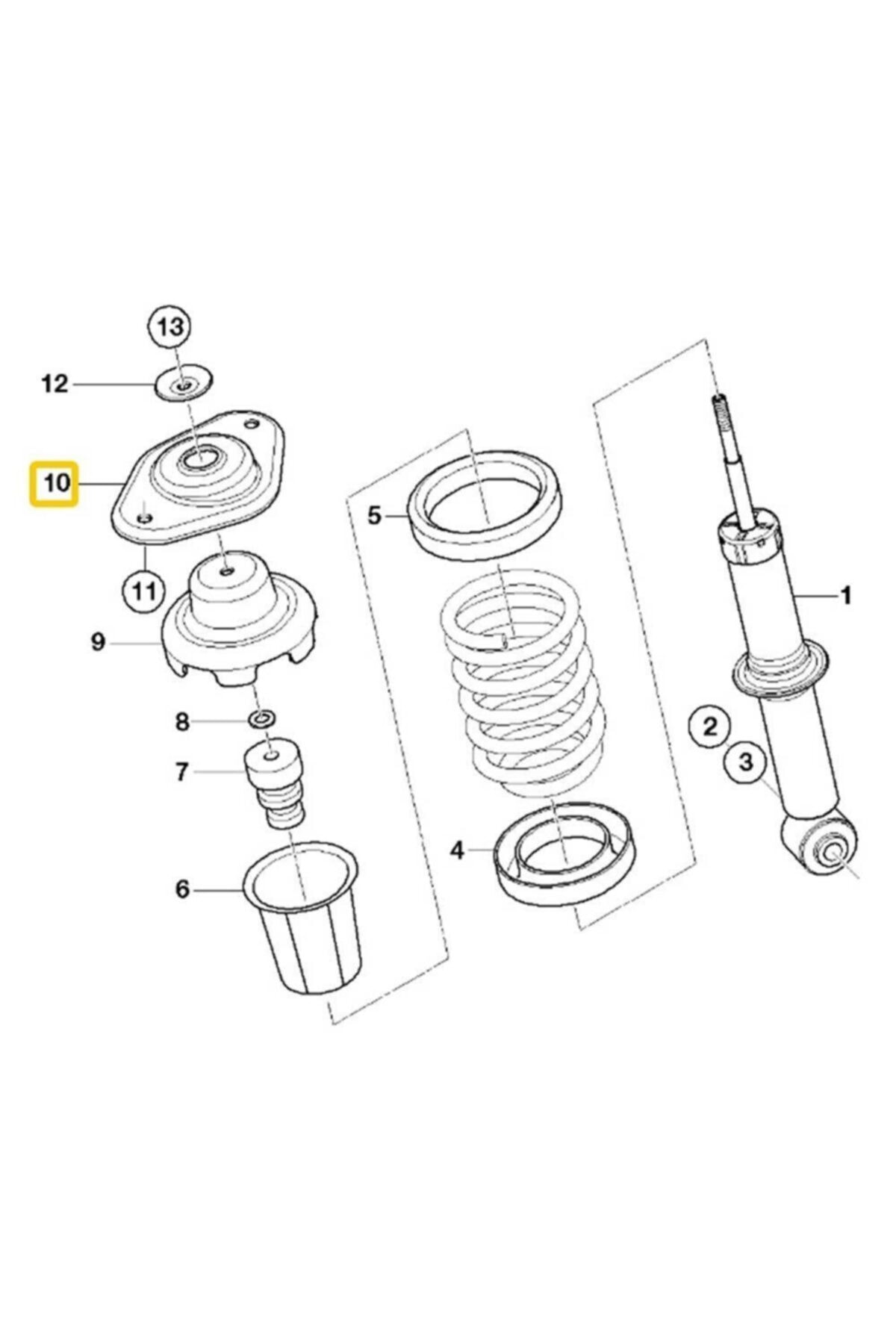 13
12
10
11
9
8
7
6
5
4
1
2
3