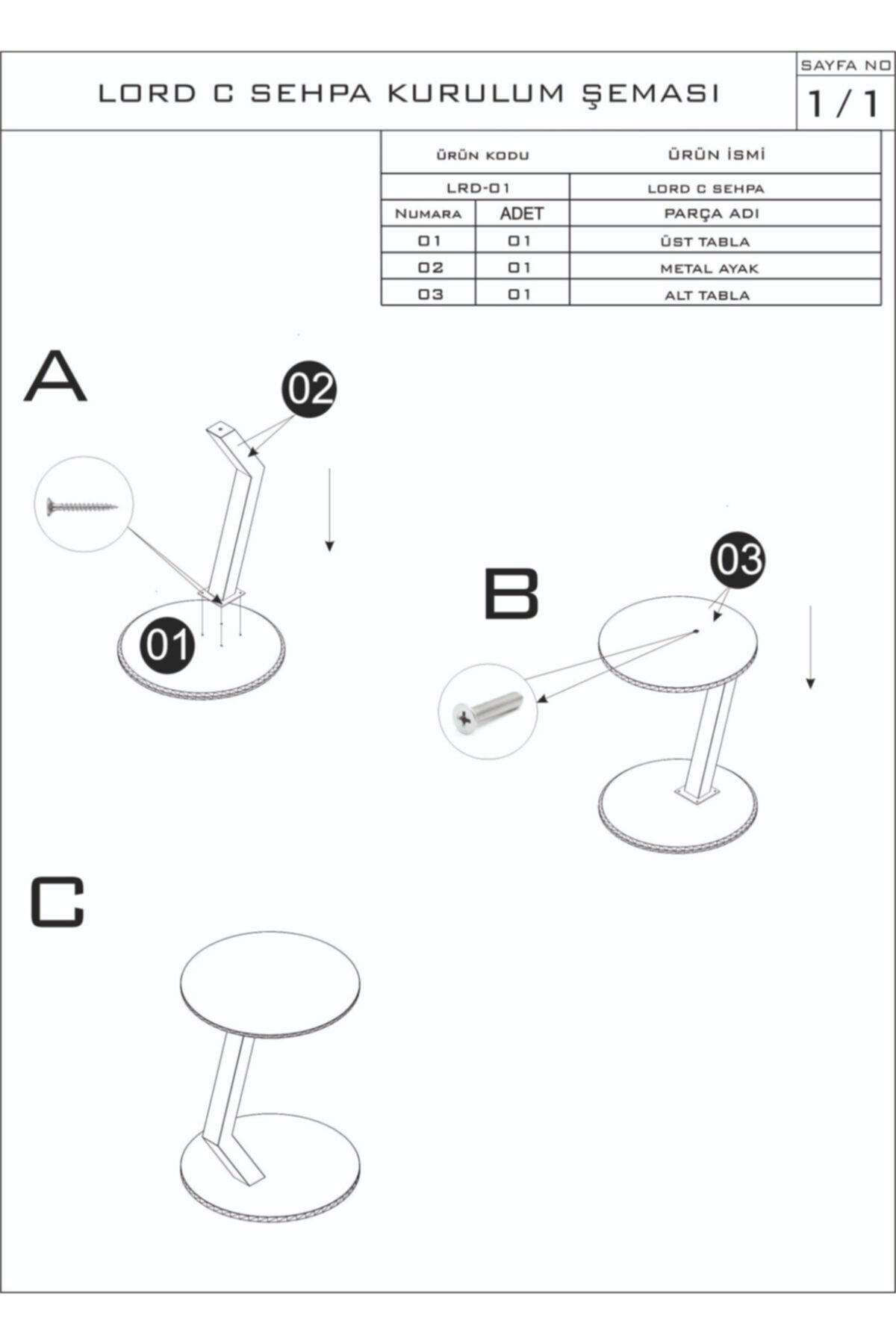 LORD C SEHPA KURULUM ŞEMASI

SAYFA NO
1 / 1

| ÜRÜN KODU | | ÜRÜN İSMİ |
|---|---|---|
| LRD-01 | | LORD C SEHPA |
| NUMARA | ADET | PARÇA ADI |
| 01 | 01 | ÜST TABLA |
| 02 | 01 | METAL AYAK |
| 03 | 01 | ALT TABLA |

A

02

01

B

03

C