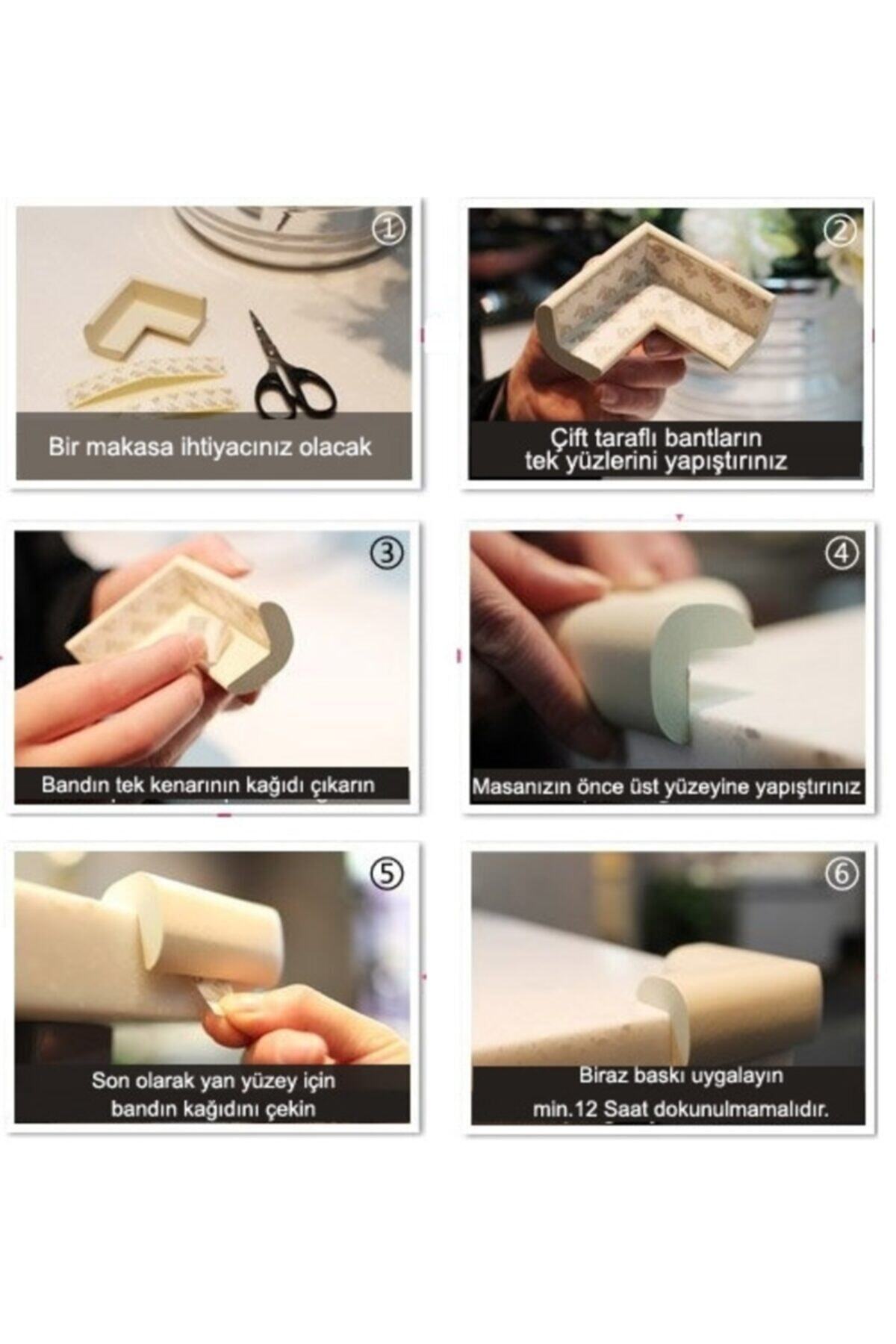 ①

Bir makasa ihtiyacınız olacak

②

Çift taraflı bantların tek yüzlerini yapıştırınız

③

Bandın tek kenarının kağıdı çıkarın

④

Masanızın önce üst yüzeyine yapıştırınız

⑤

Son olarak yan yüzey için bandın kağıdını çekin

⑥

Biraz baskı uygalayın
min.12 Saat dokunulmamalıdır.