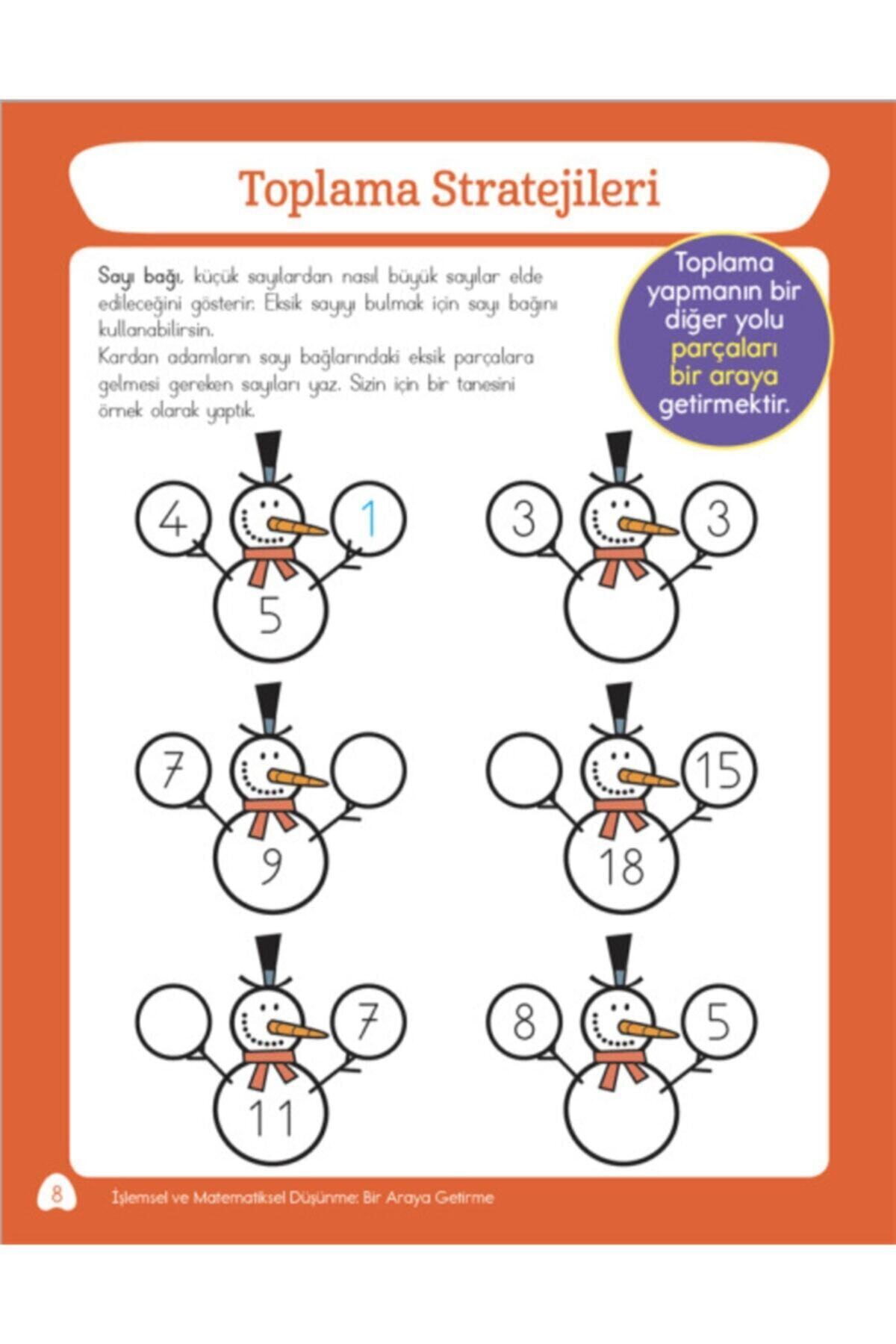 Toplama Stratejileri

Sayı bağı, küçük sayılardan nasıl büyük sayılar elde edileceğini gösterir. Eksik sayıyı bulmak için sayı bağını kullanabilirsin.
Kardan adamların sayı bağlarındaki eksik parçalara gelmesi gereken sayıları yaz. Sizin için bir tanesini örnek olarak yaptık.

Toplama yapmanın bir diğer yolu parçaları bir araya getirmektir.

4 1
5

3 3

7
9

15
18

7
11

8 5

8 İşlemsel ve Matematiksel Düşünme: Bir Araya Getirme