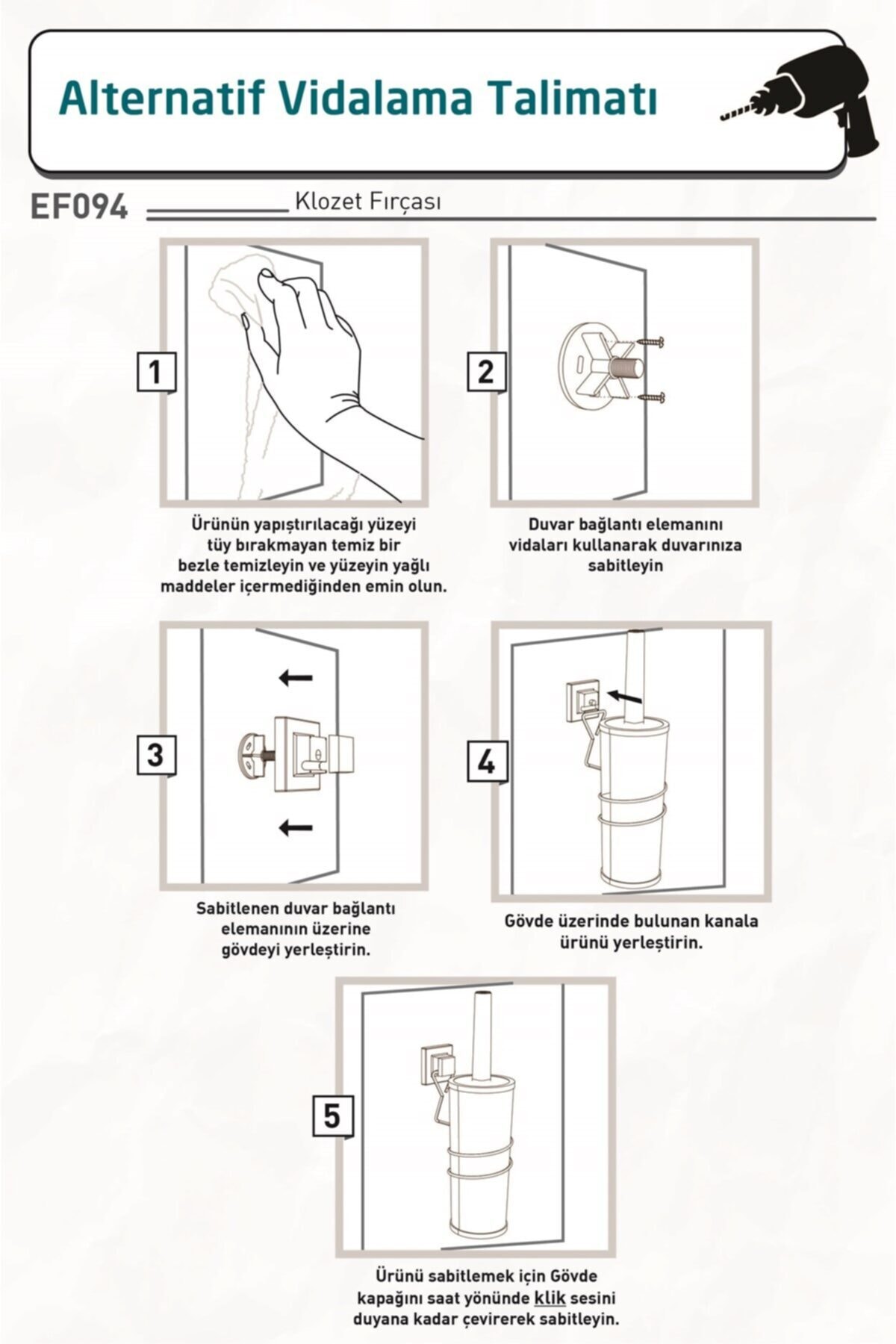 Alternatif Vidalama Talimatı

EF094 Klozet Fırçası

1

Ürünün yapıştırılacağı yüzeyi tüy bırakmayan temiz bir bezle temizleyin ve yüzeyin yağlı maddeler içermediğinden emin olun.

2

Duvar bağlantı elemanını vidaları kullanarak duvarınıza sabitleyin

3

Sabitlenen duvar bağlantı elemanının üzerine gövdeyi yerleştirin.

4

Gövde üzerinde bulunan kanala ürünü yerleştirin.

5

Ürünü sabitlemek için Gövde kapağını saat yönünde klik sesini duyana kadar çevirerek sabitleyin.