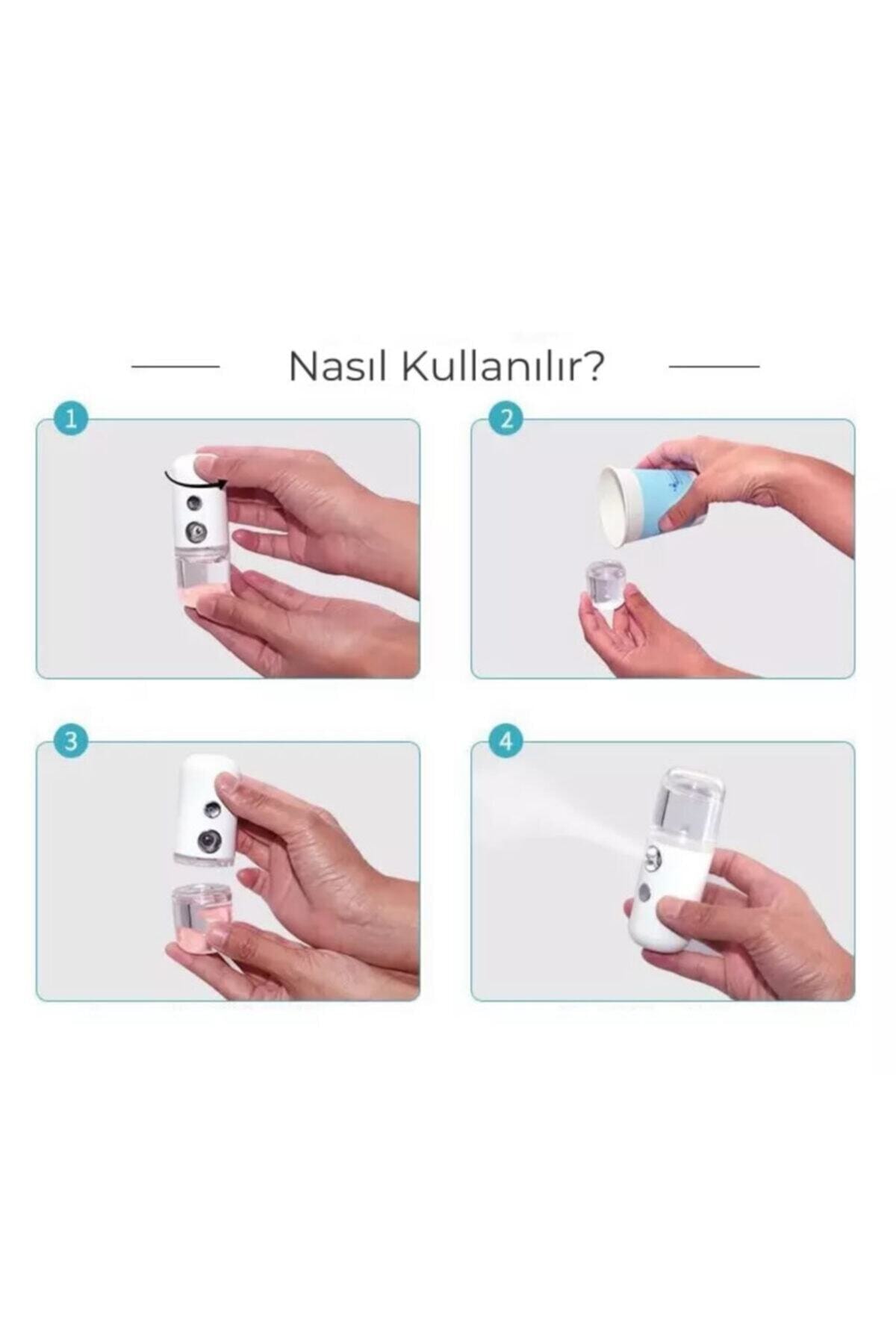 Nasıl Kullanılır?

1

2

3

4