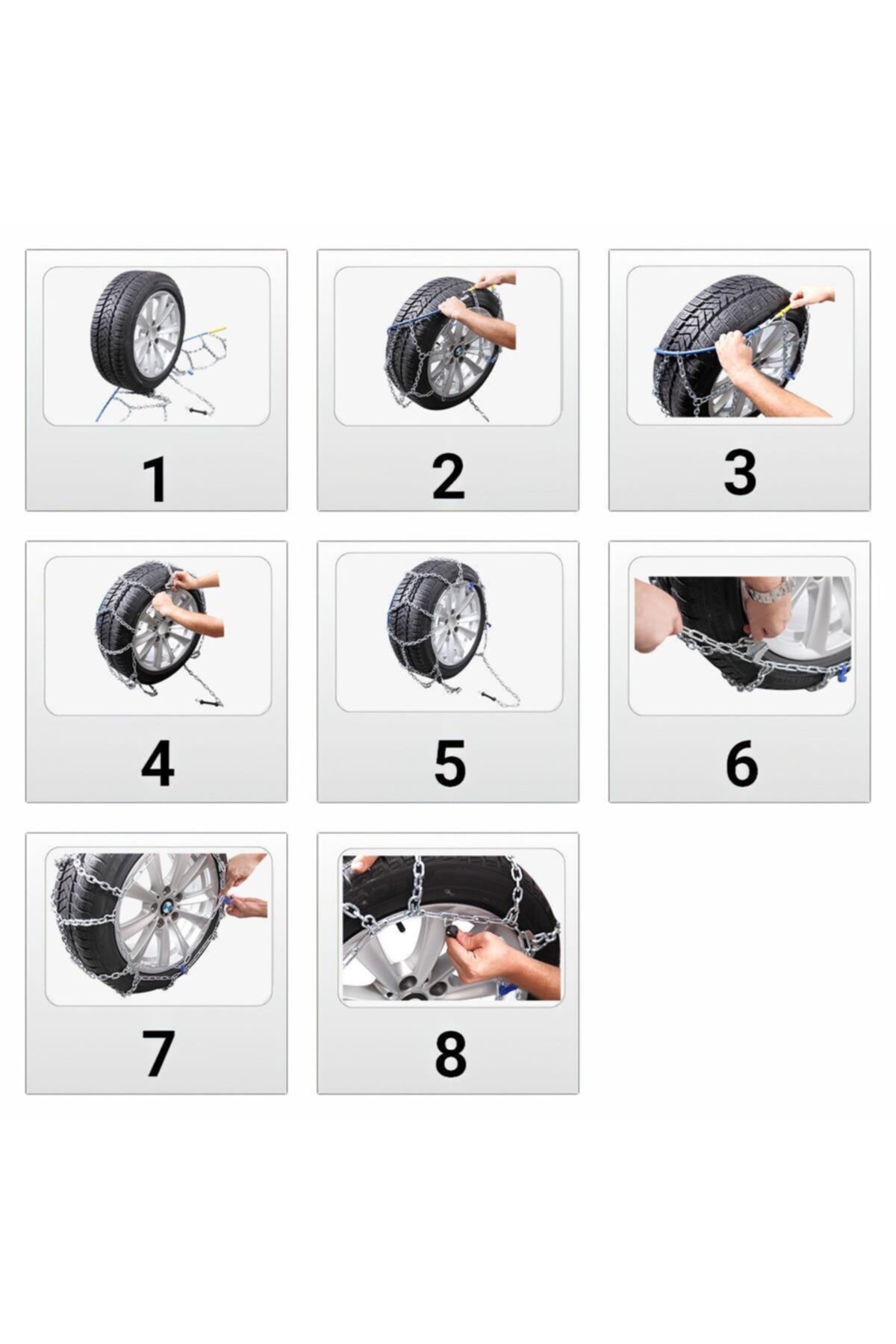 1

2

3

4

5

6

7

8