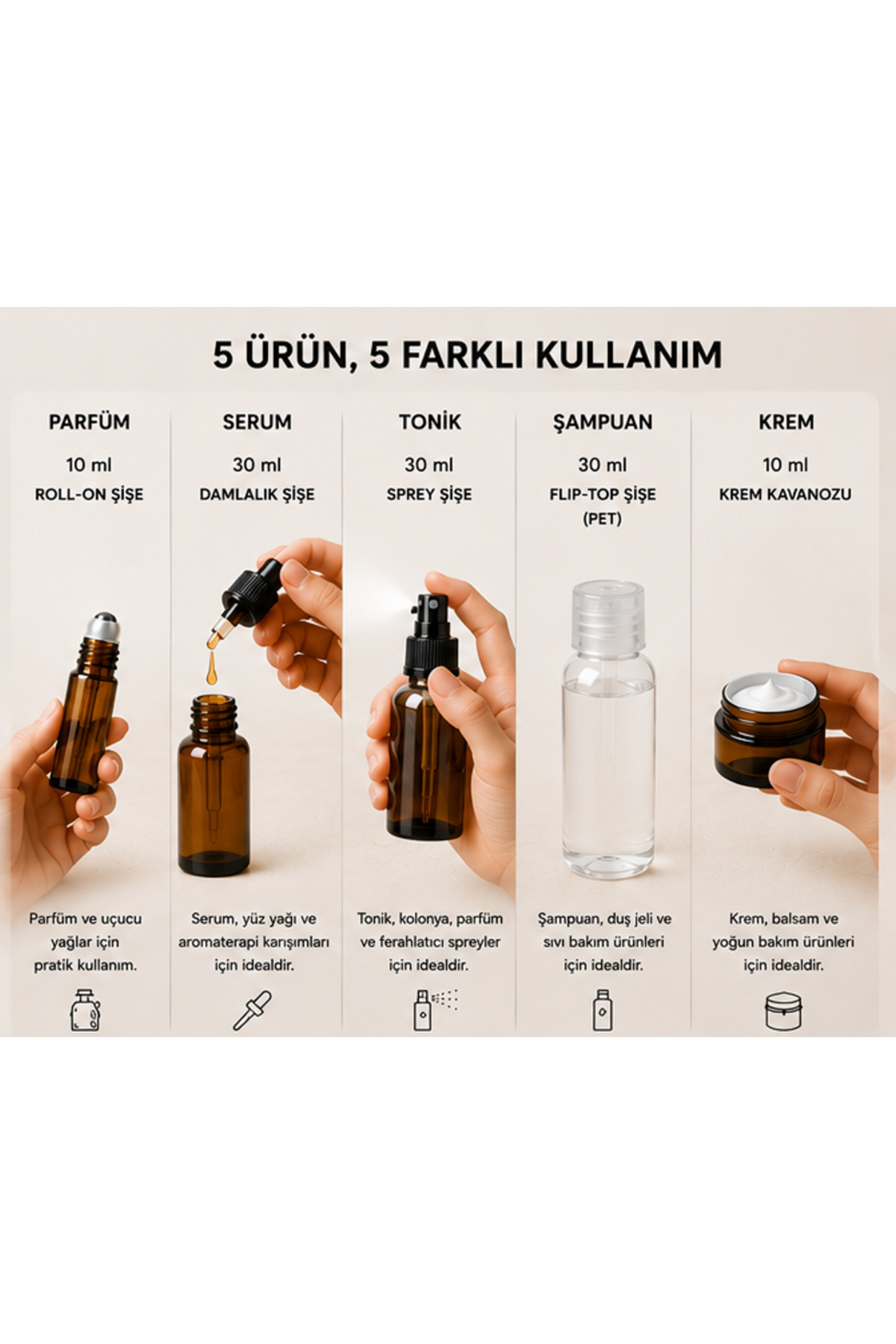 5 ÜRÜN, 5 FARKLI KULLANIM

PARFÜM

10 ml

ROLL-ON ŞİŞE

Parfüm ve uçucu yağlar için pratik kullanım.

SERUM

30 ml

DAMLALIK ŞİŞE

Serum, yüz yağı ve aromaterapi karışımları için idealdir.

TONİK

30 ml

SPREY ŞİŞE

Tonik, kolonya, parfüm ve ferahlatıcı spreyler için idealdir.

ŞAMPUAN

30 ml

FLIP-TOP ŞİŞE (PET)

Şampuan, duş jeli ve sıvı bakım ürünleri için idealdir.

KREM

10 ml

KREM KAVANOZU

Krem, balsam ve yoğun bakım ürünleri için idealdir.